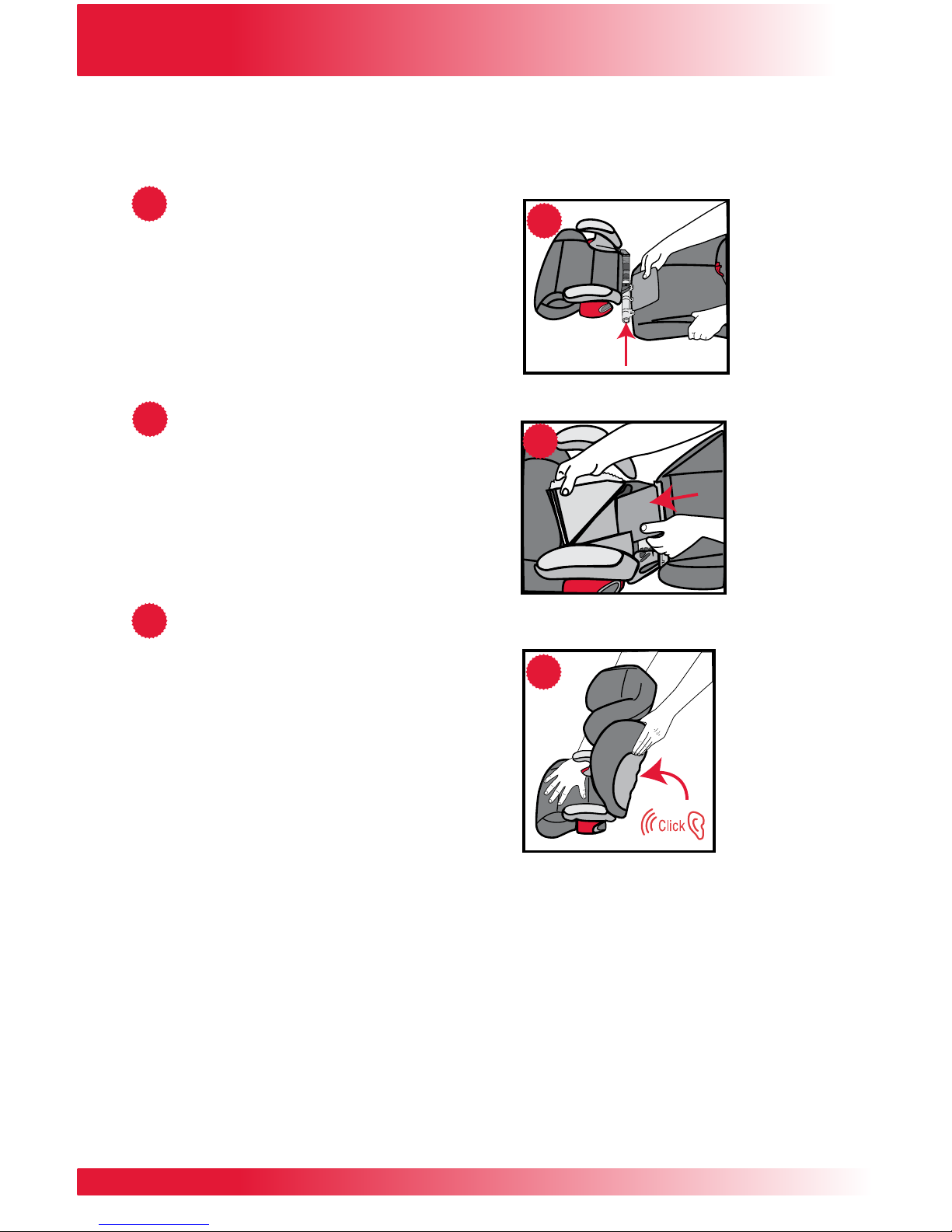 Click