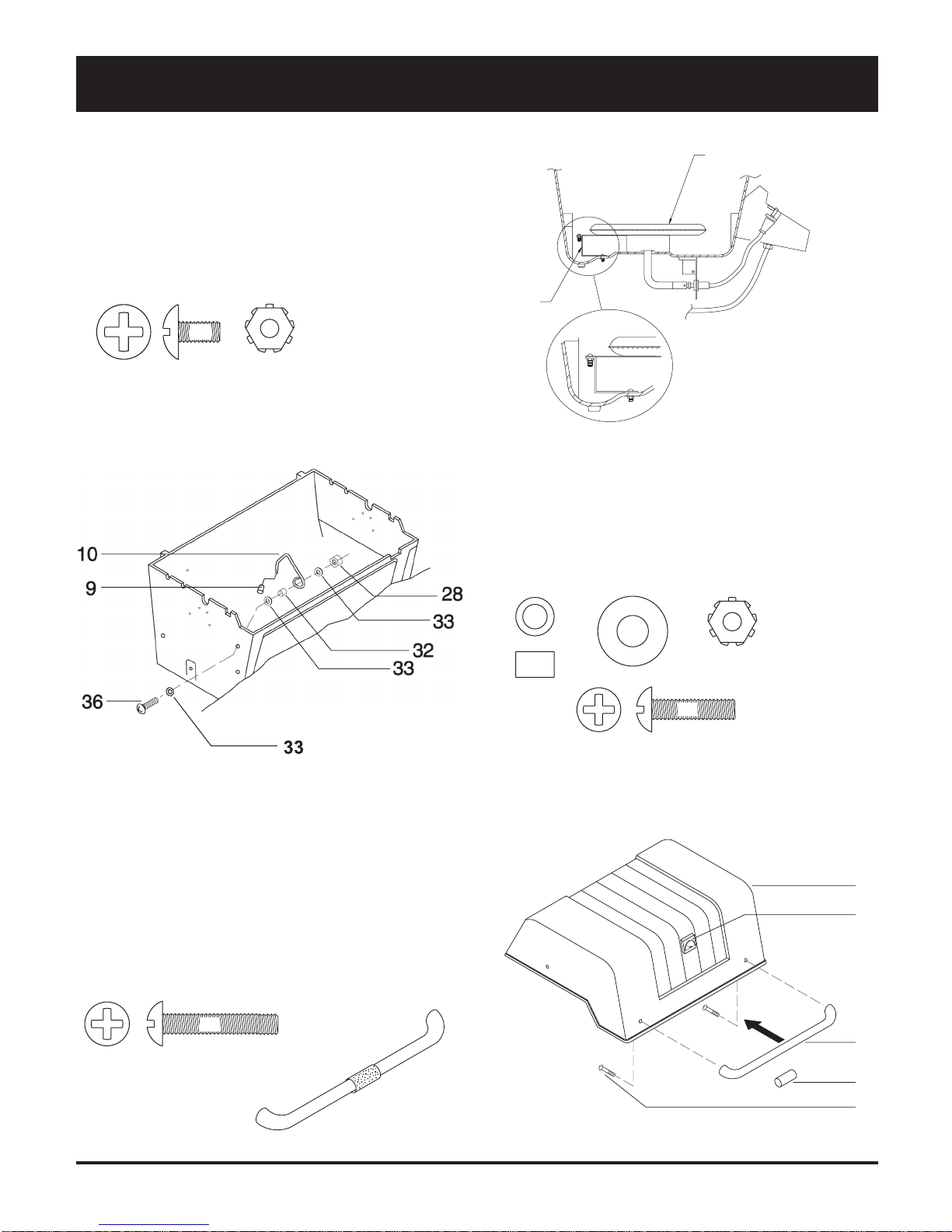 10
9
28
33
32
33
36
33