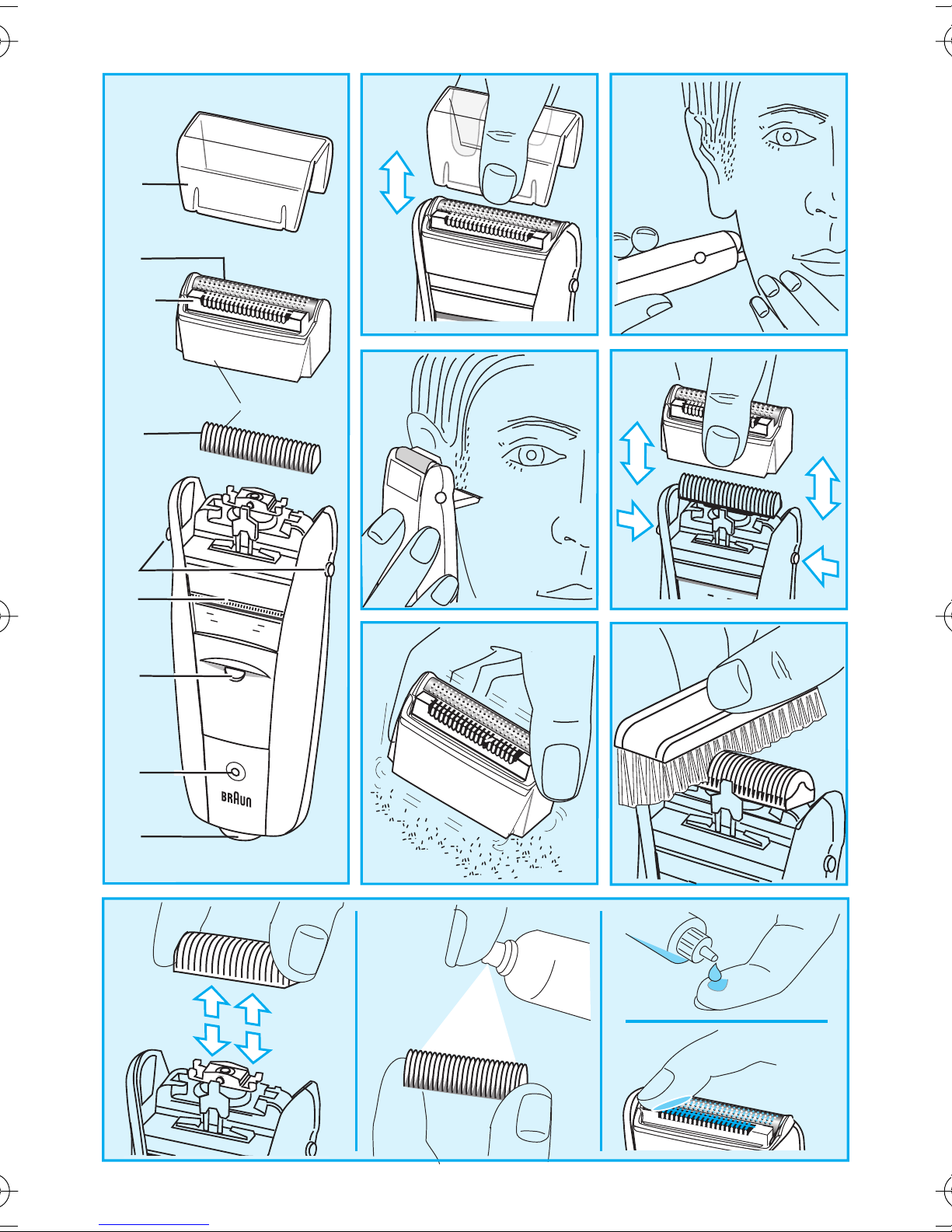 BRAUN