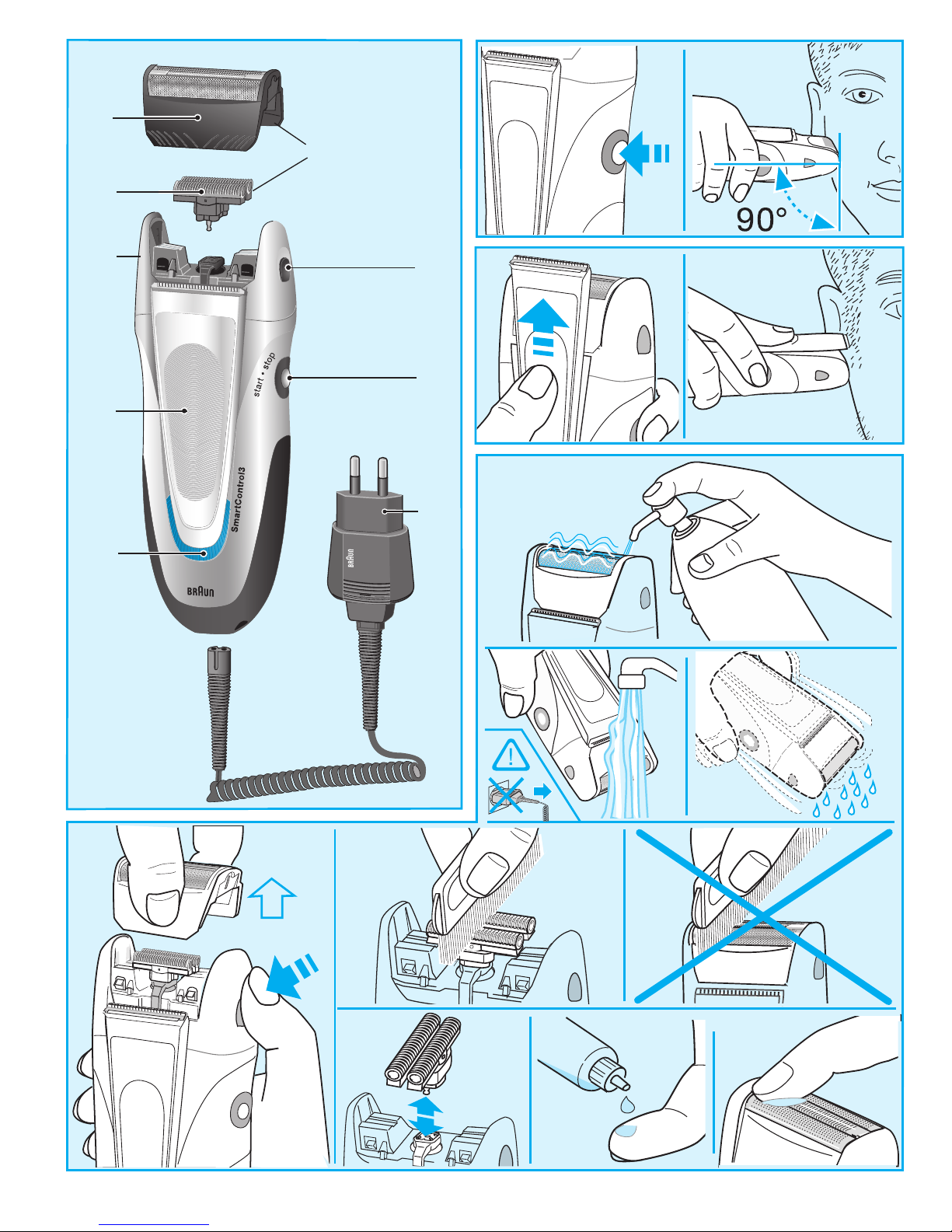 start • stop

SmartControl3

BRAUN

BRAUN

90°