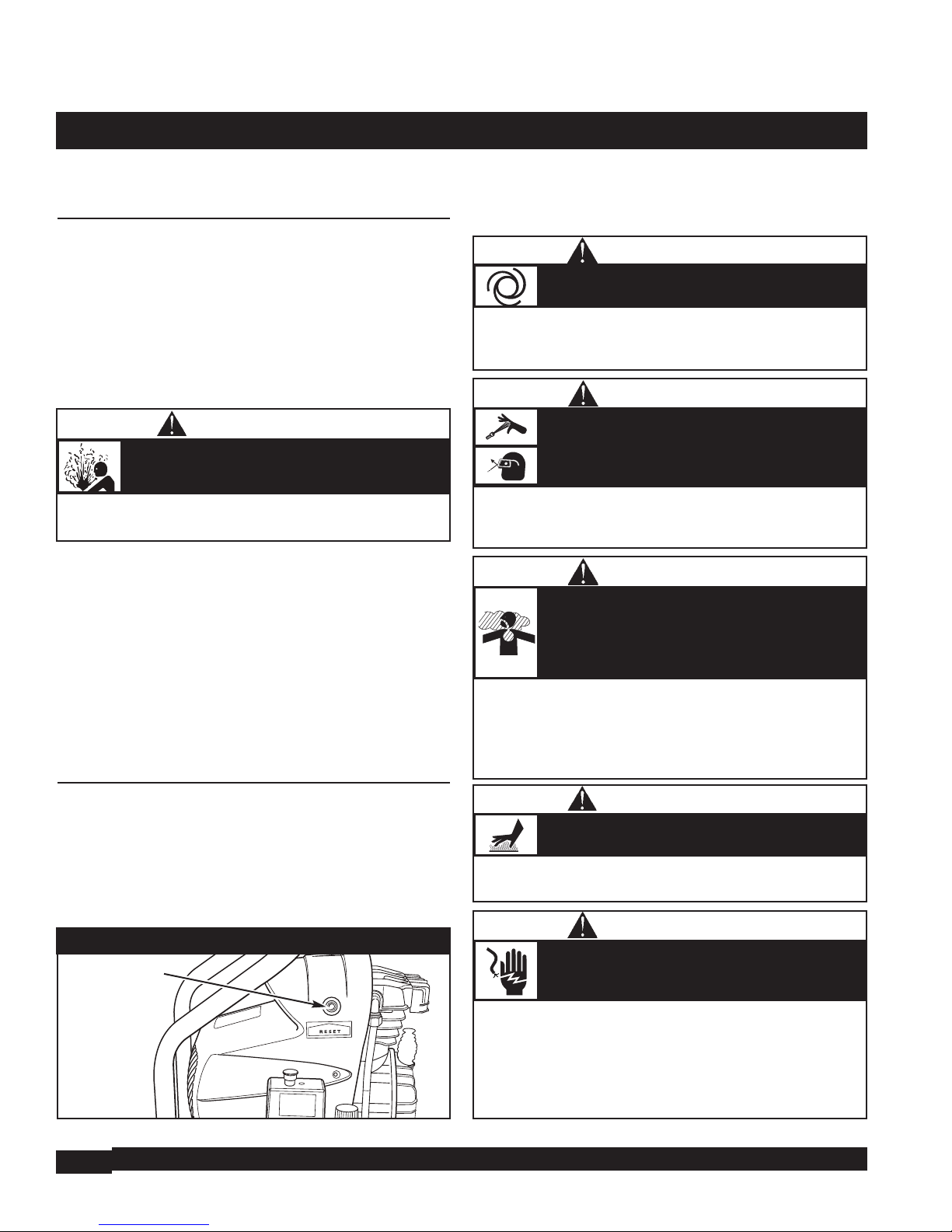 RESET