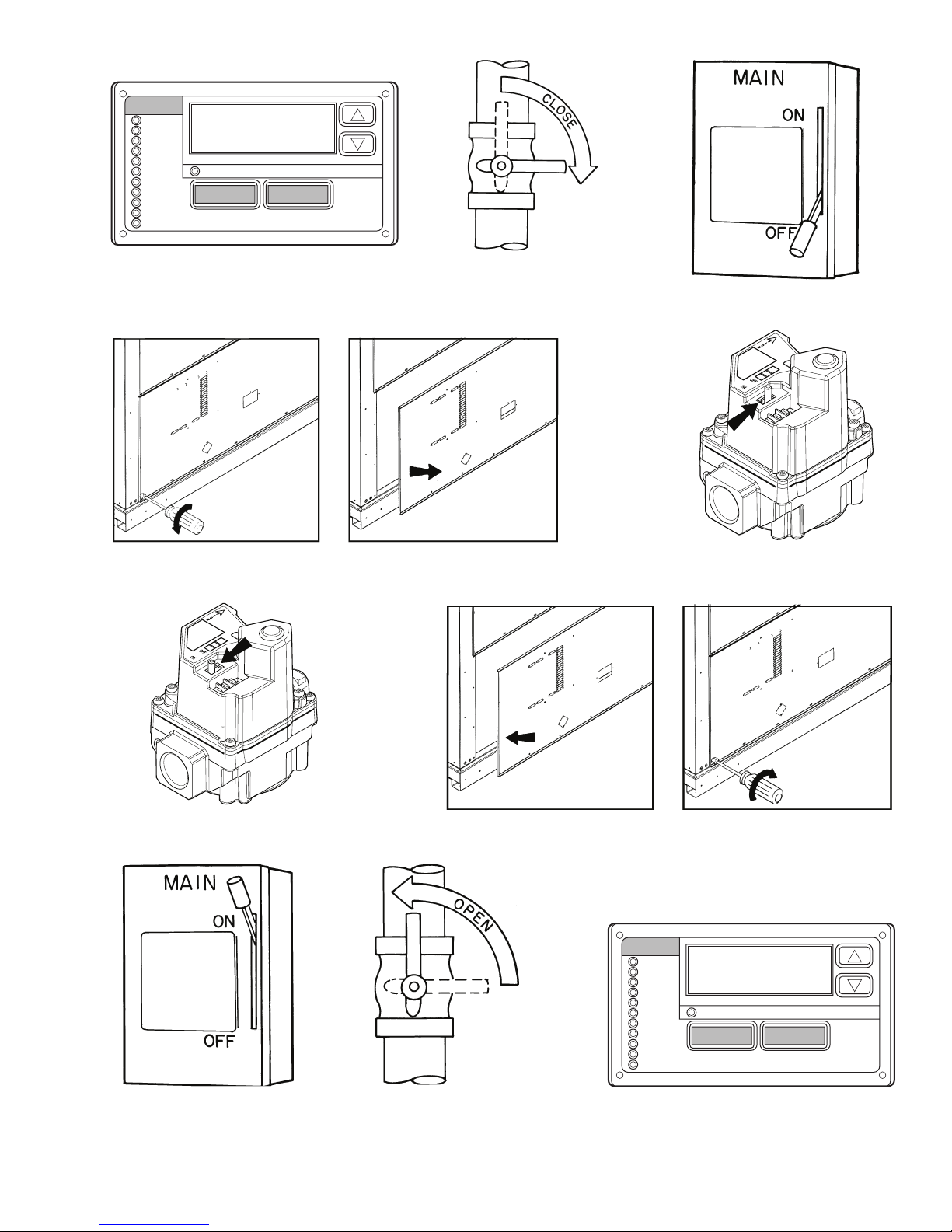 CLOSE

MAIN
ON
OFF

MAIN
ON
OFF

OPEN