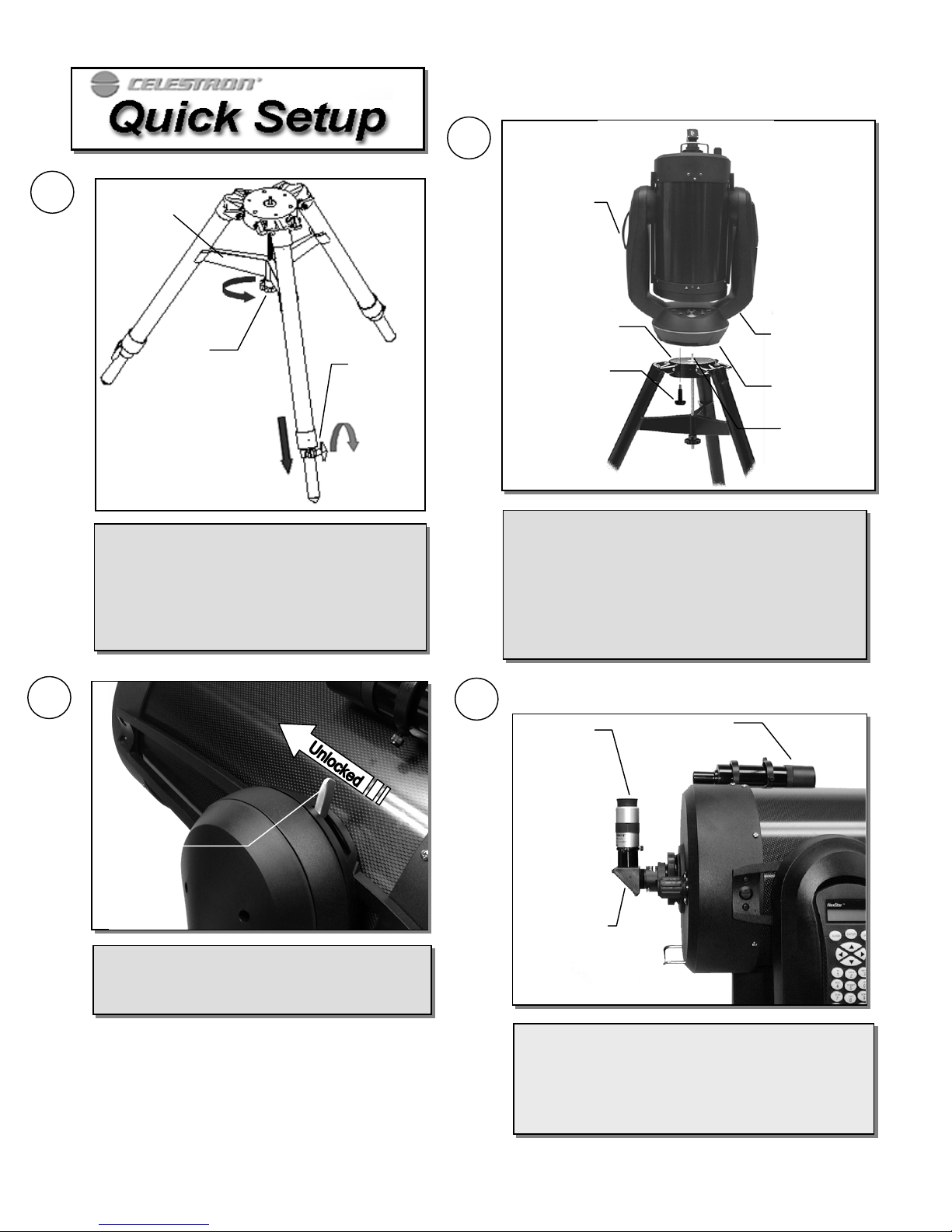 CELESTRON®

Quick Setup

Unlocked

NexStar