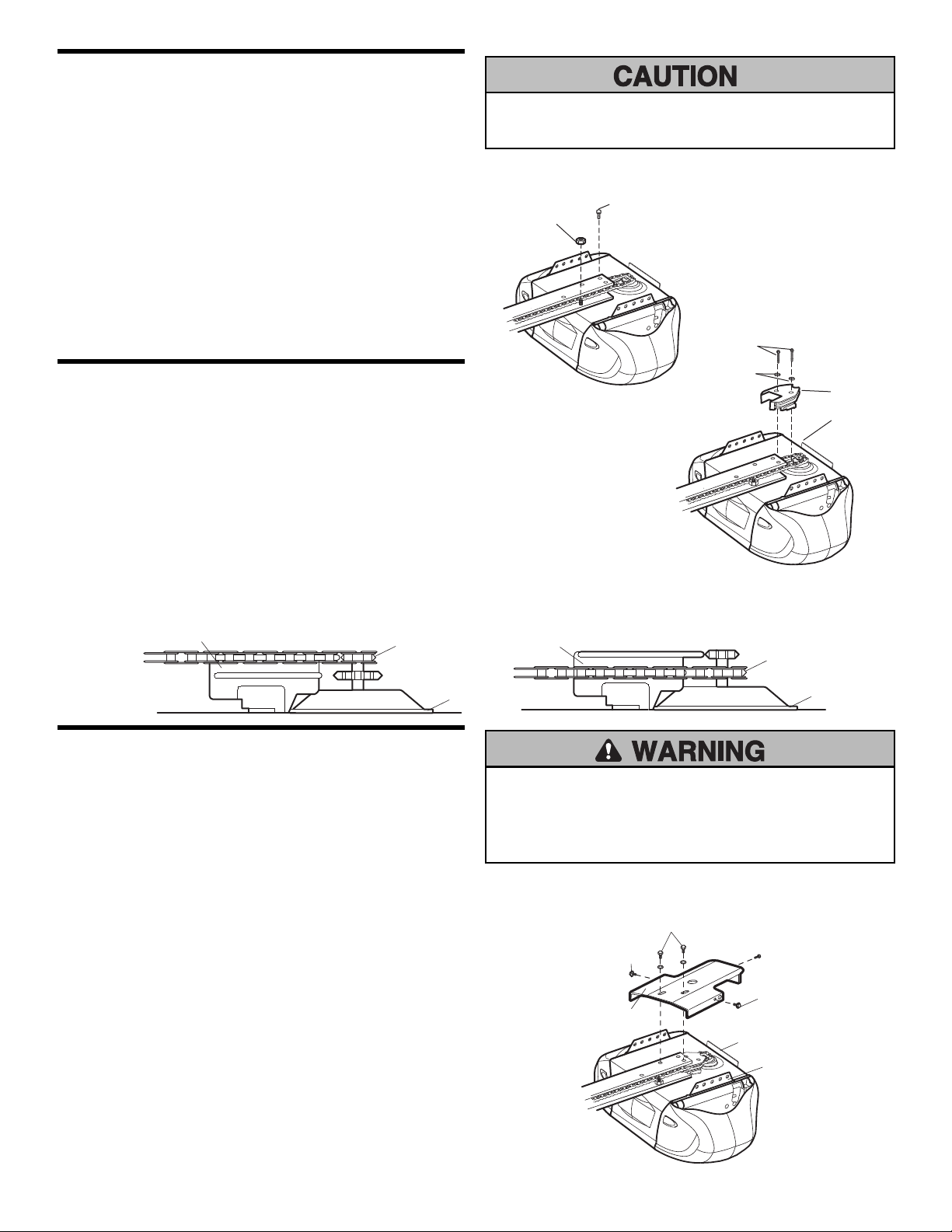 CAUTION

WARNING