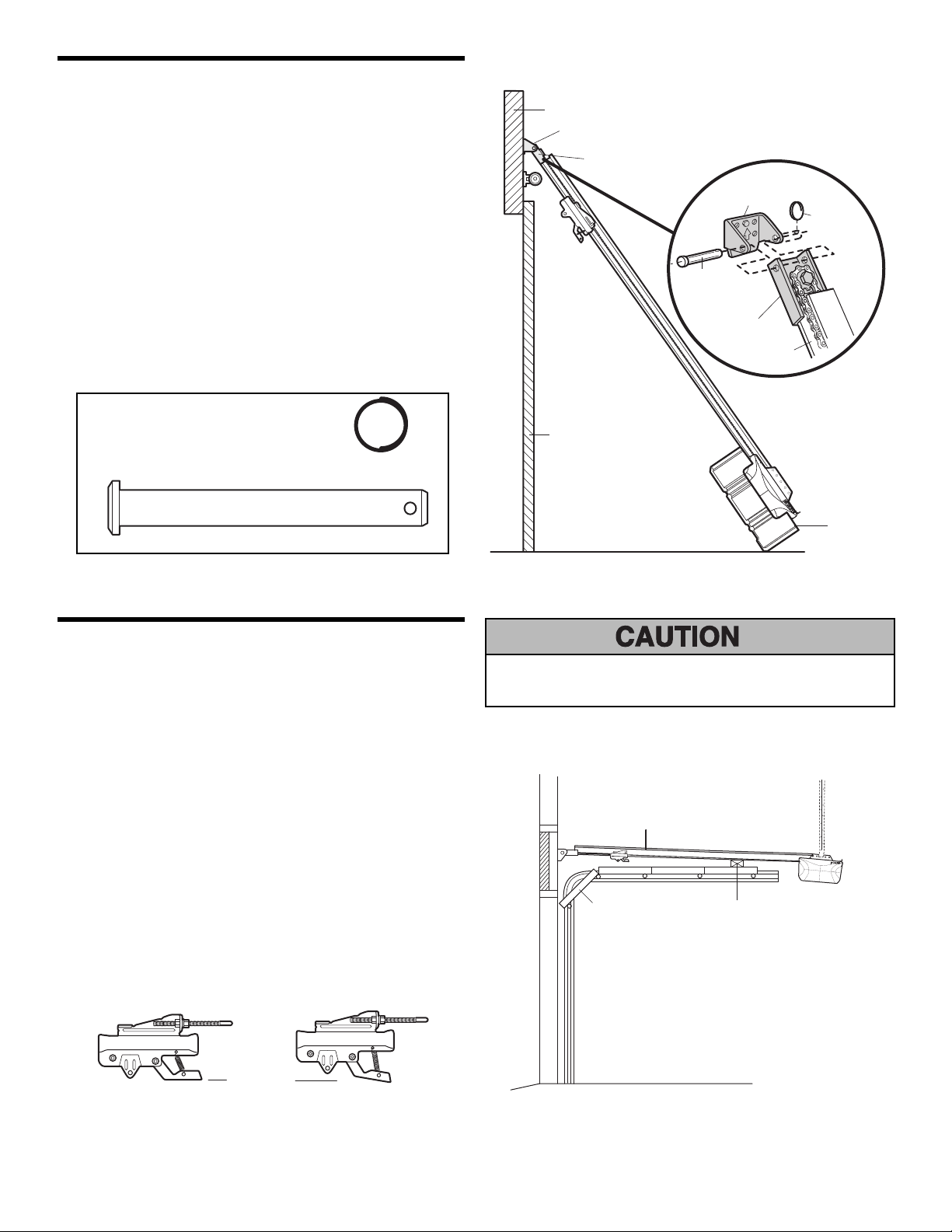 CAUTION