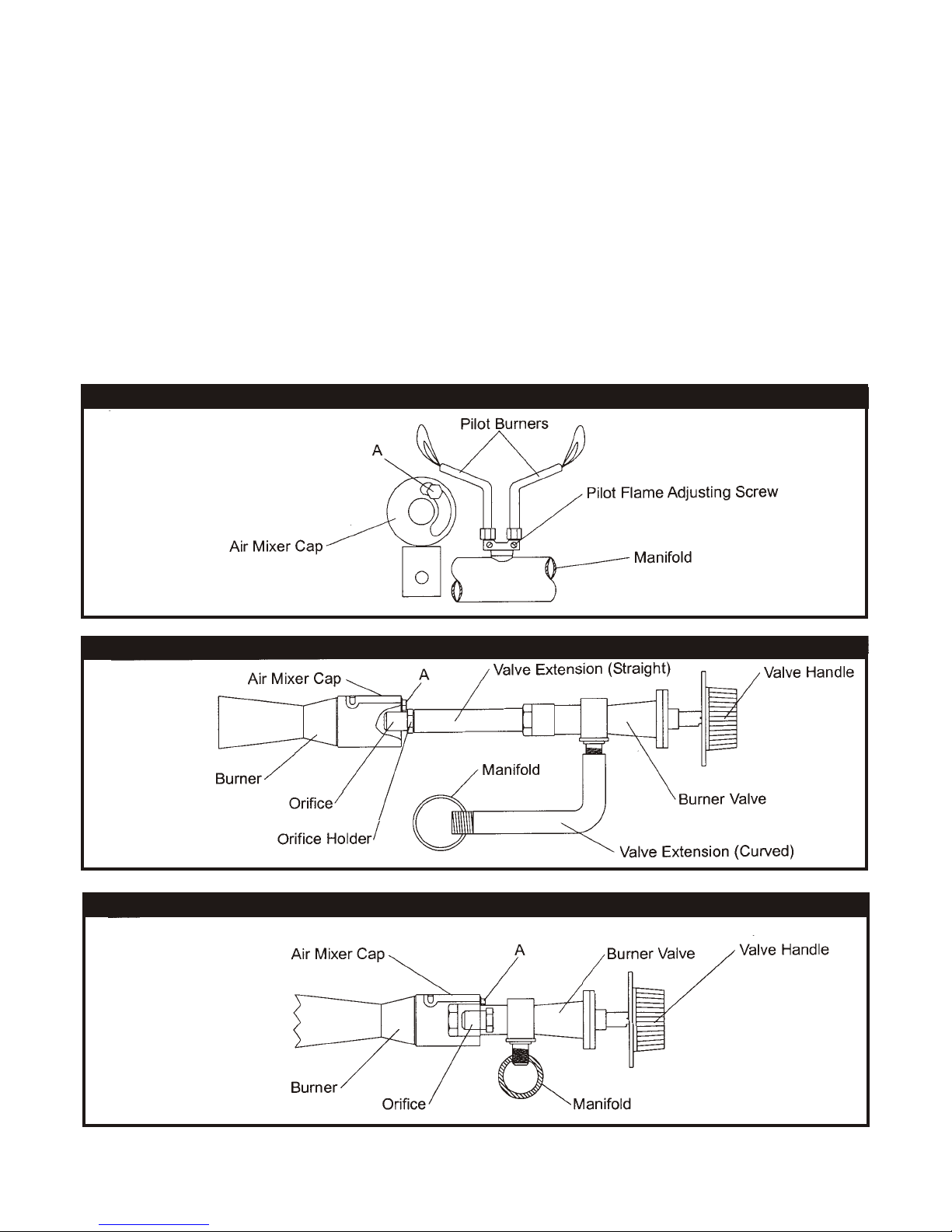 Pilot Burners

A

Pilot Flame Adjusting Screw

Air Mixer Cap

Manifold

Air Mixer Cap

A

Valve Extension (Straight)

Valve Handle

Burner

Orifice

Orifice Holder

Manifold

Burner Valve

Valve Extension (Curved)

Air Mixer Cap

A

Burner Valve

Valve Handle

Burner

Orifice

Manifold