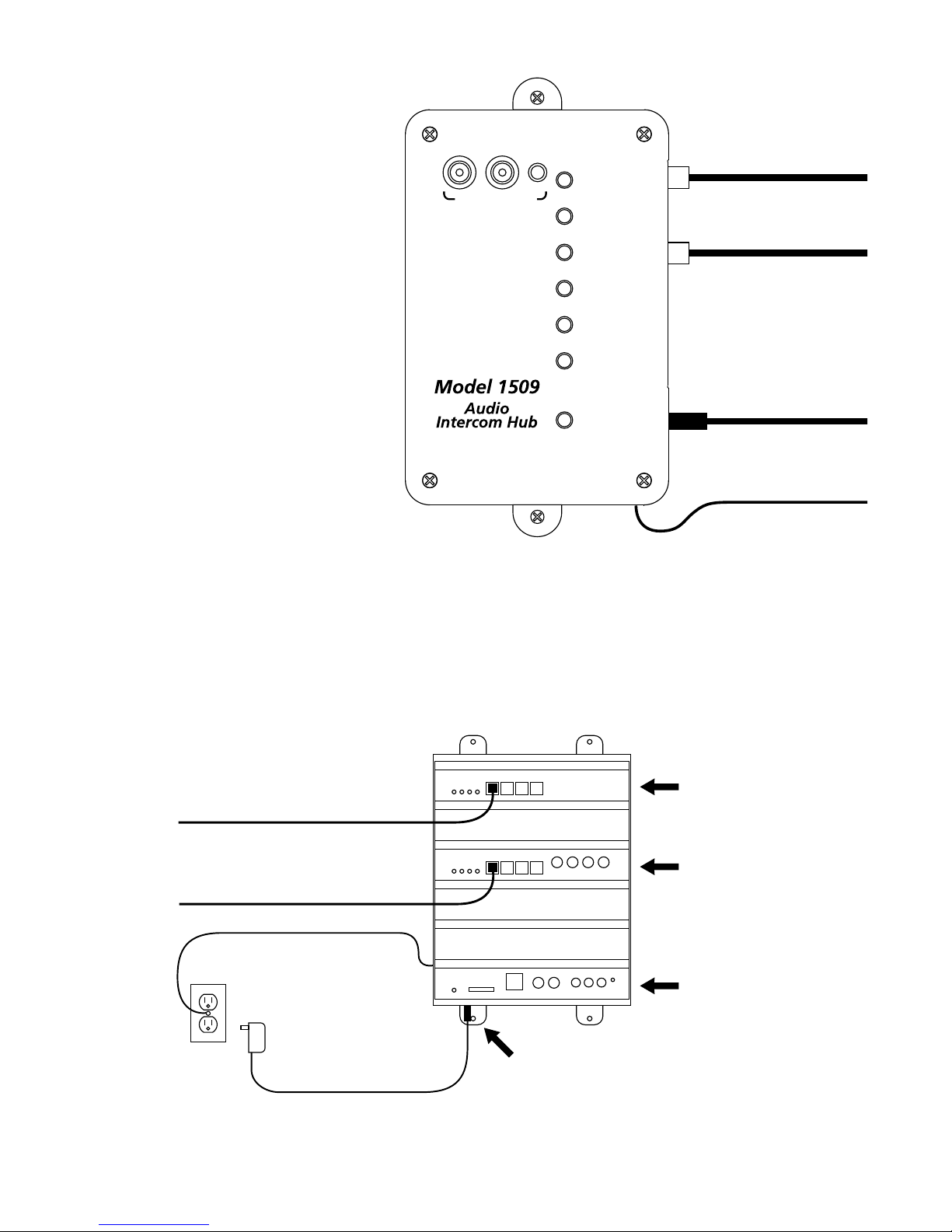 Model 1509
Audio
Intercom Hub