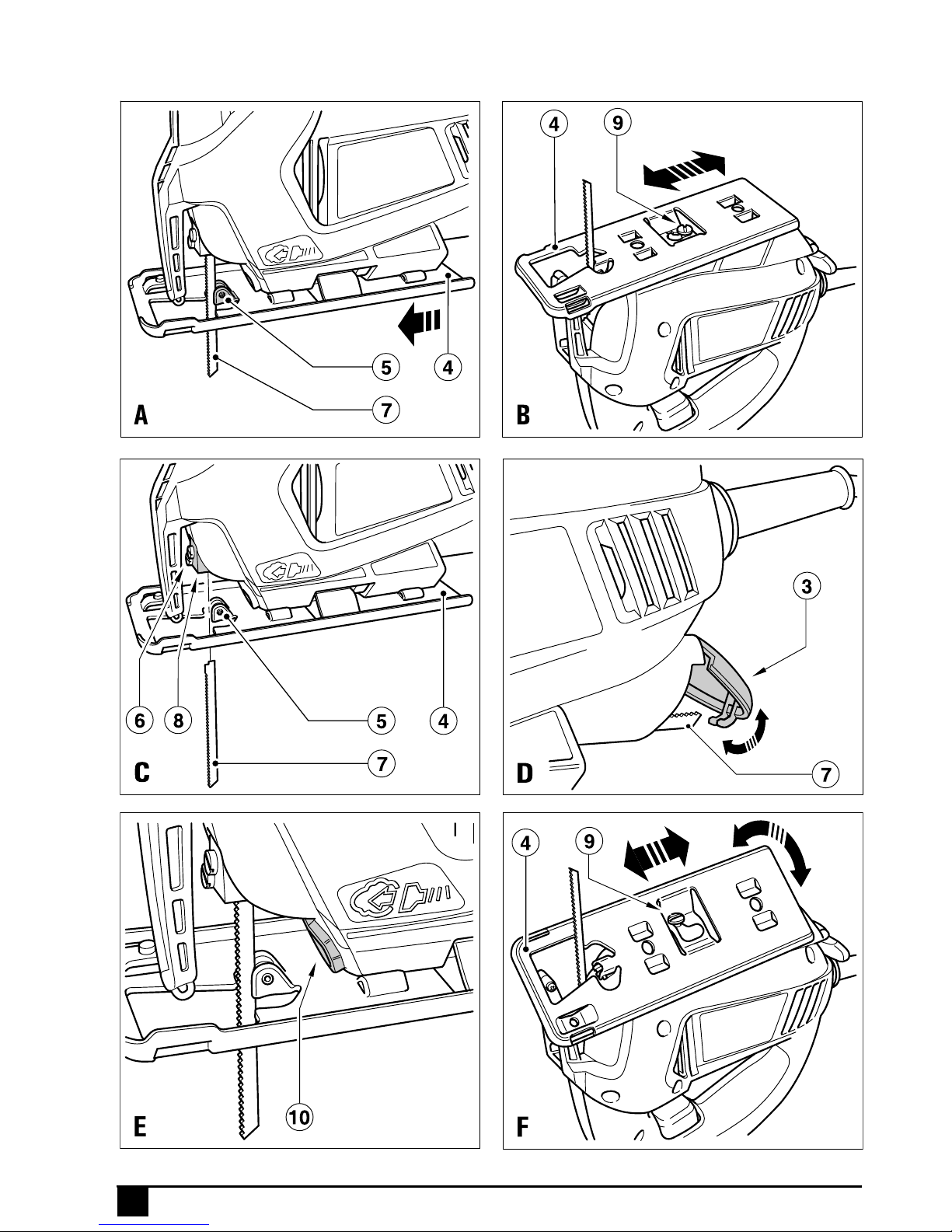 5 4
7
A

4 9
B

6 8 5 4
7
C

3
7
D

10
E

4 9
F