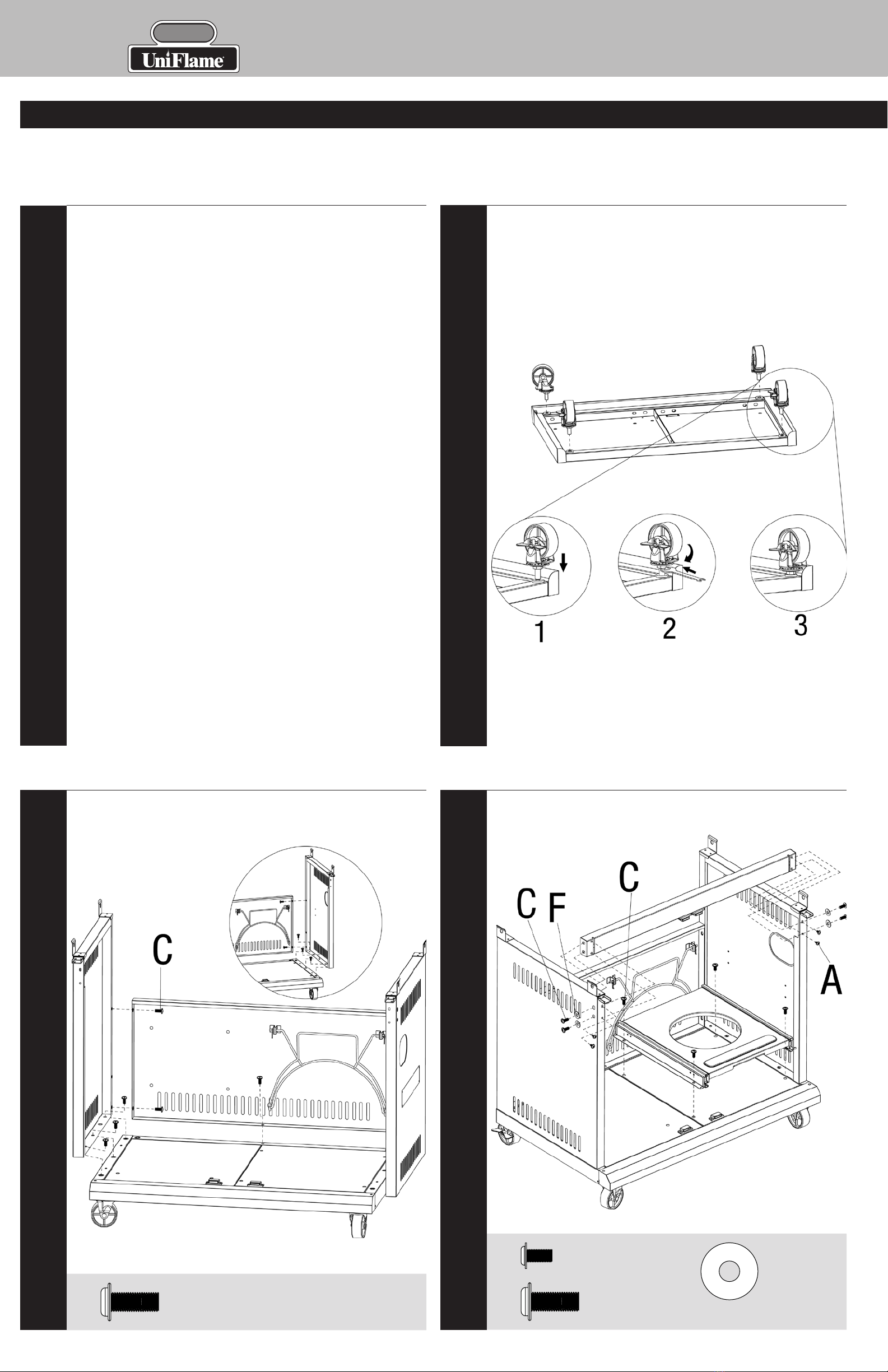 UniFlame

1

2

3

C

C F

C

A