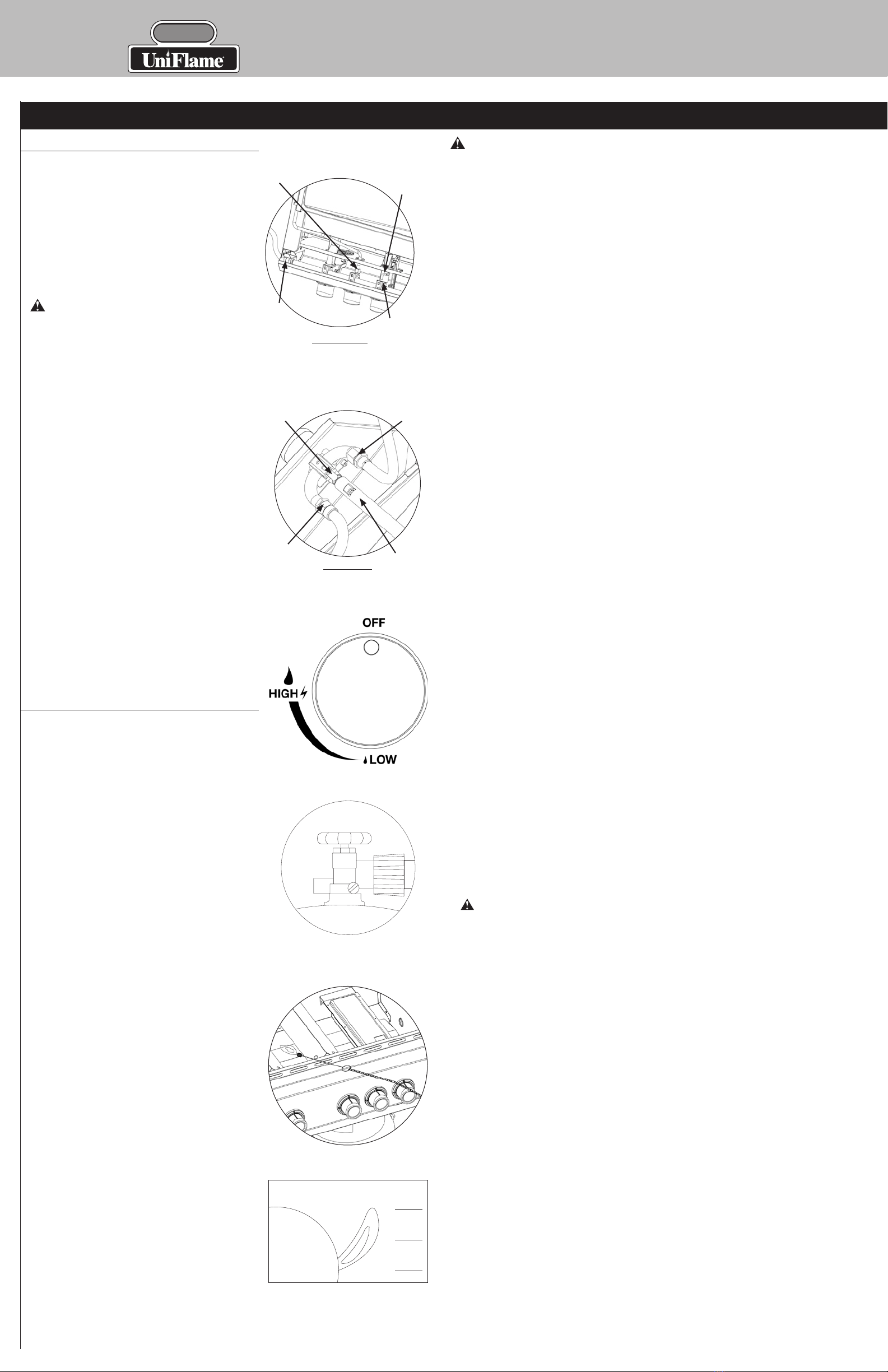 UniFlame

OFF

HIGH

LOW