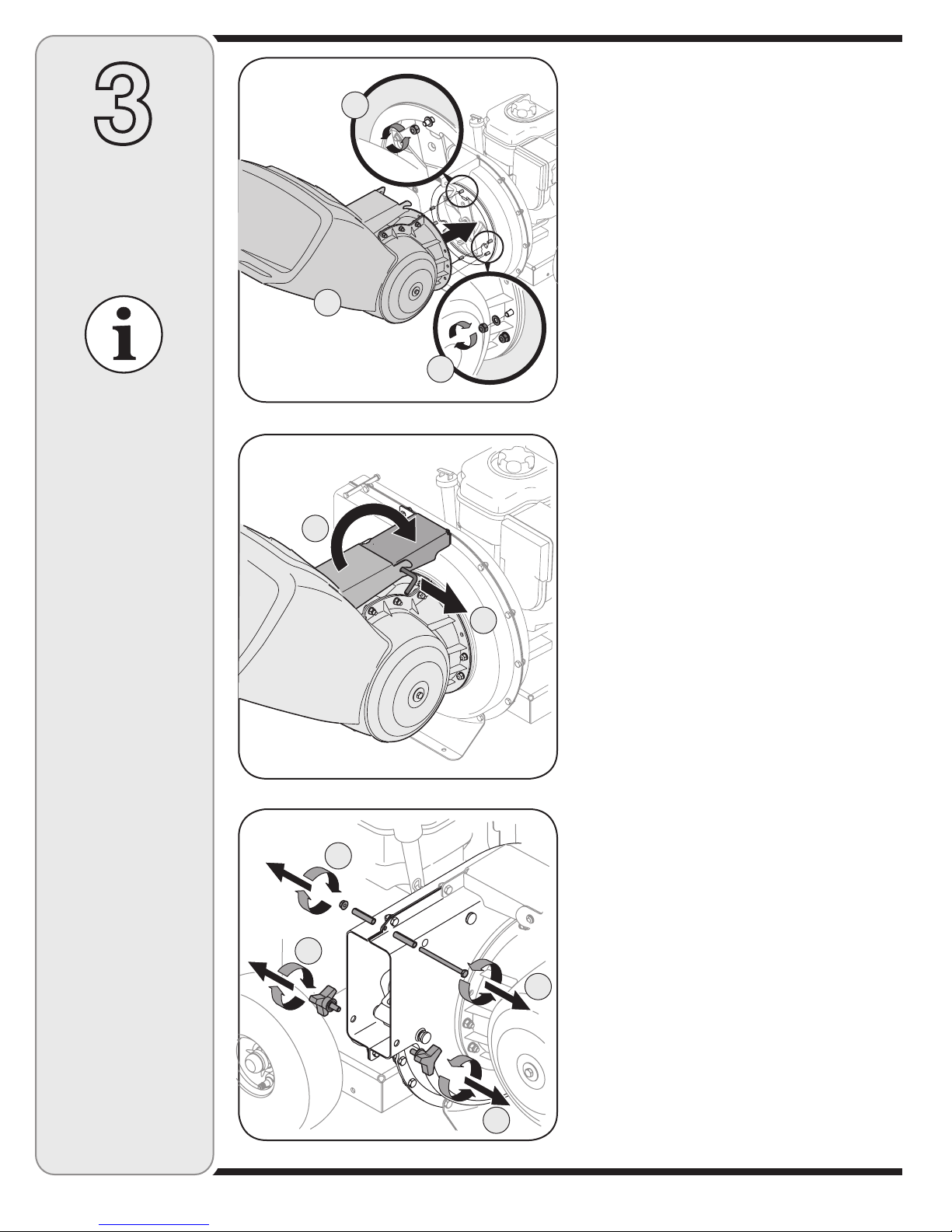 3

i