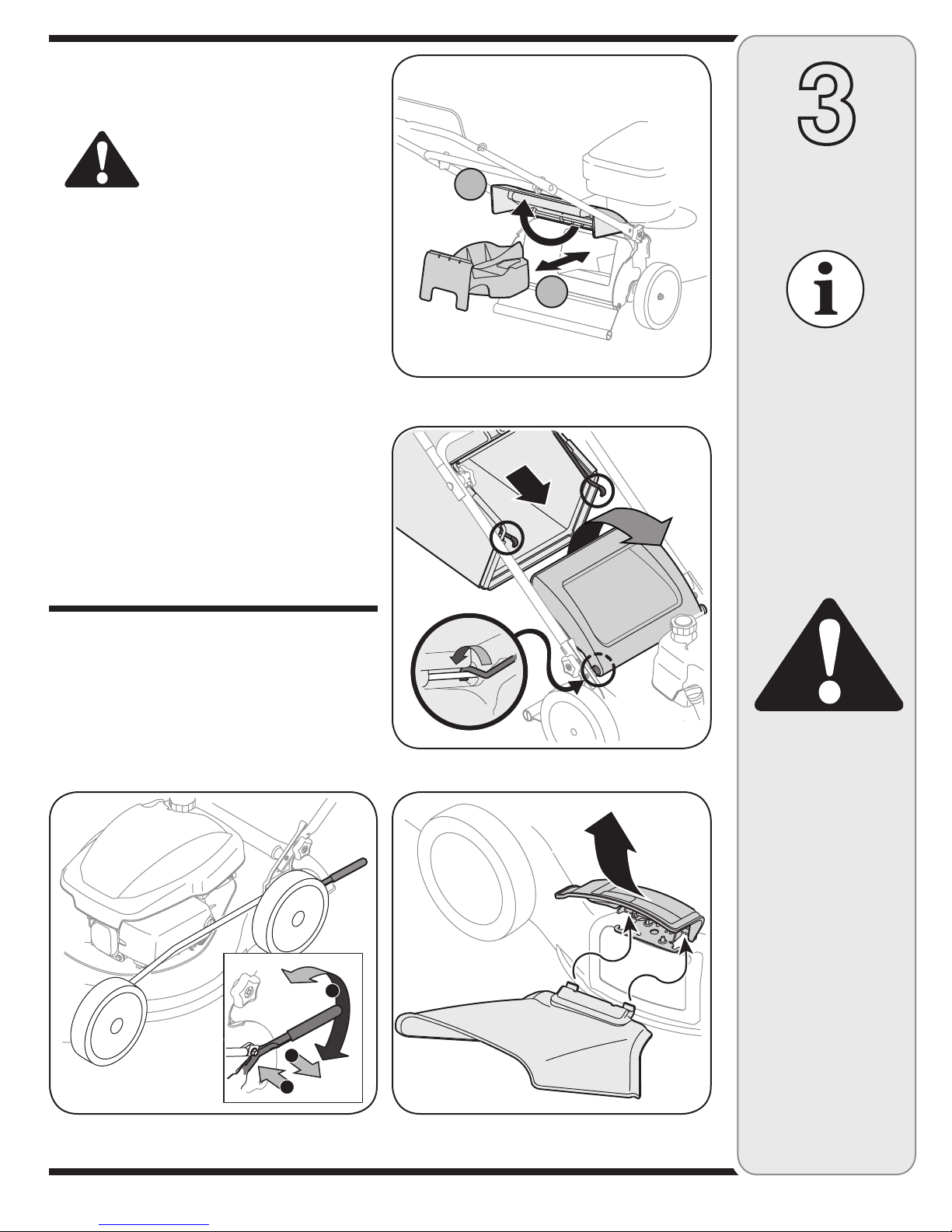 3