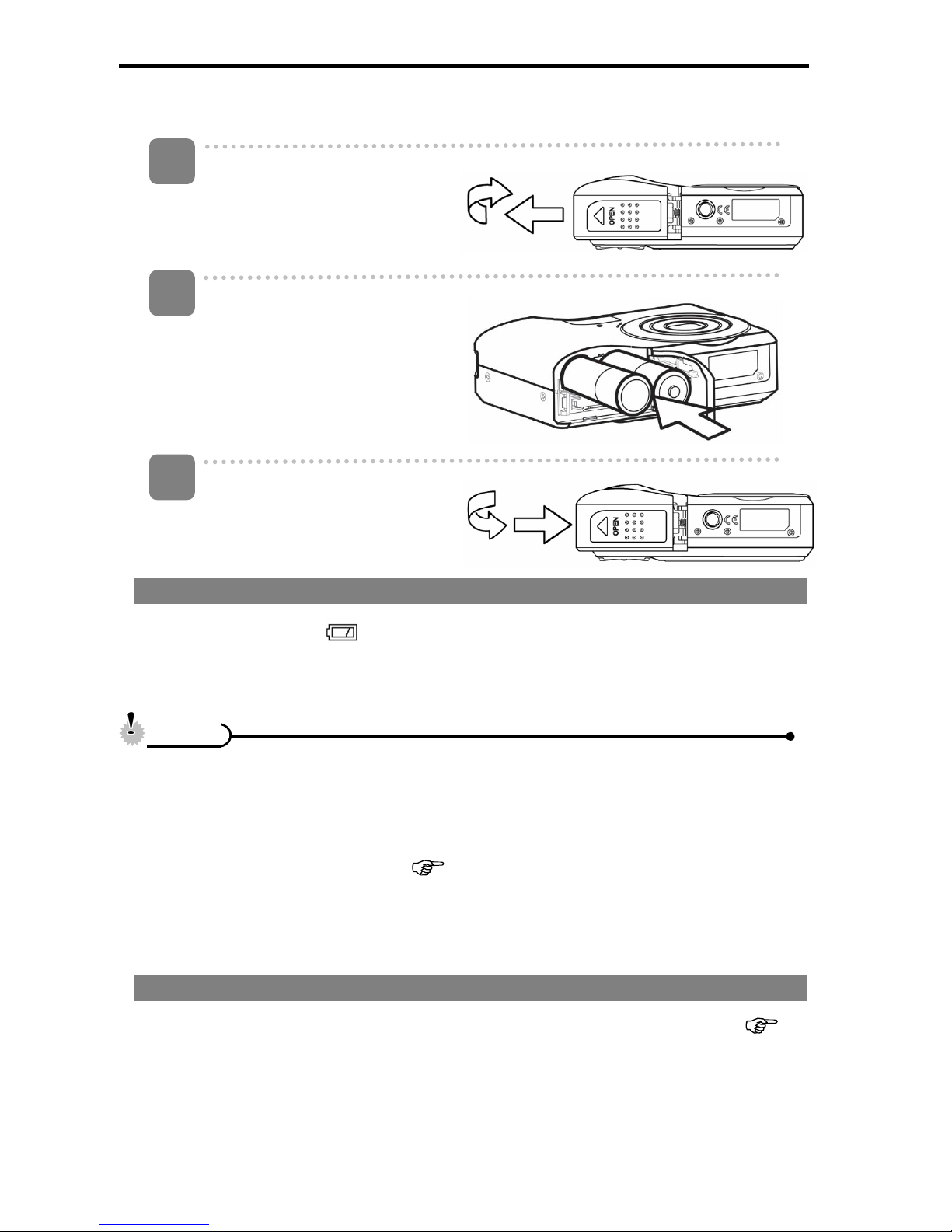 OPEN

OPEN