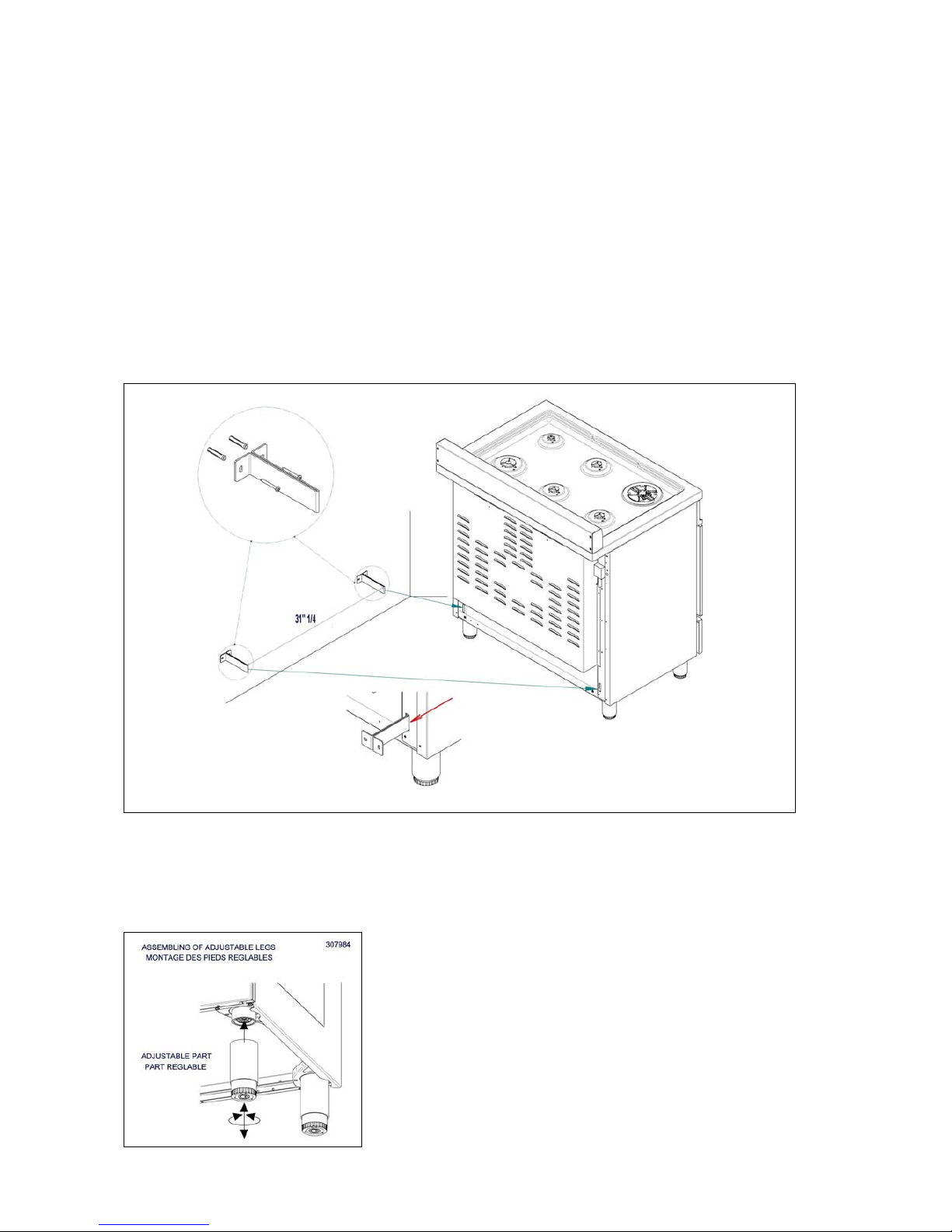 31" 1/4

ASSEMBLING OF ADJUSTABLE LEGS
MONTAGE DES PIEDS REGLABLES

307984

ADJUSTABLE PART
PART REGLABLE