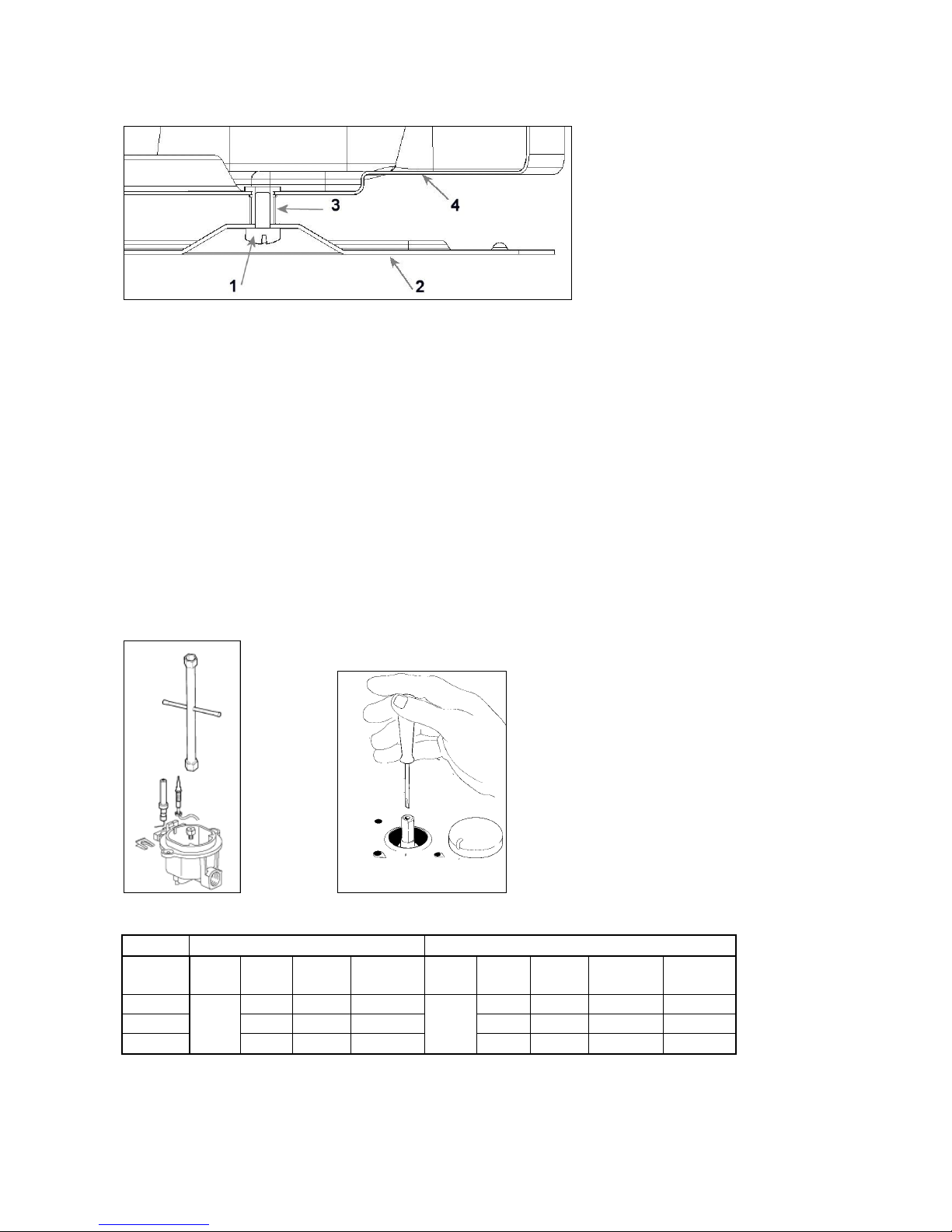 3

4

1

2