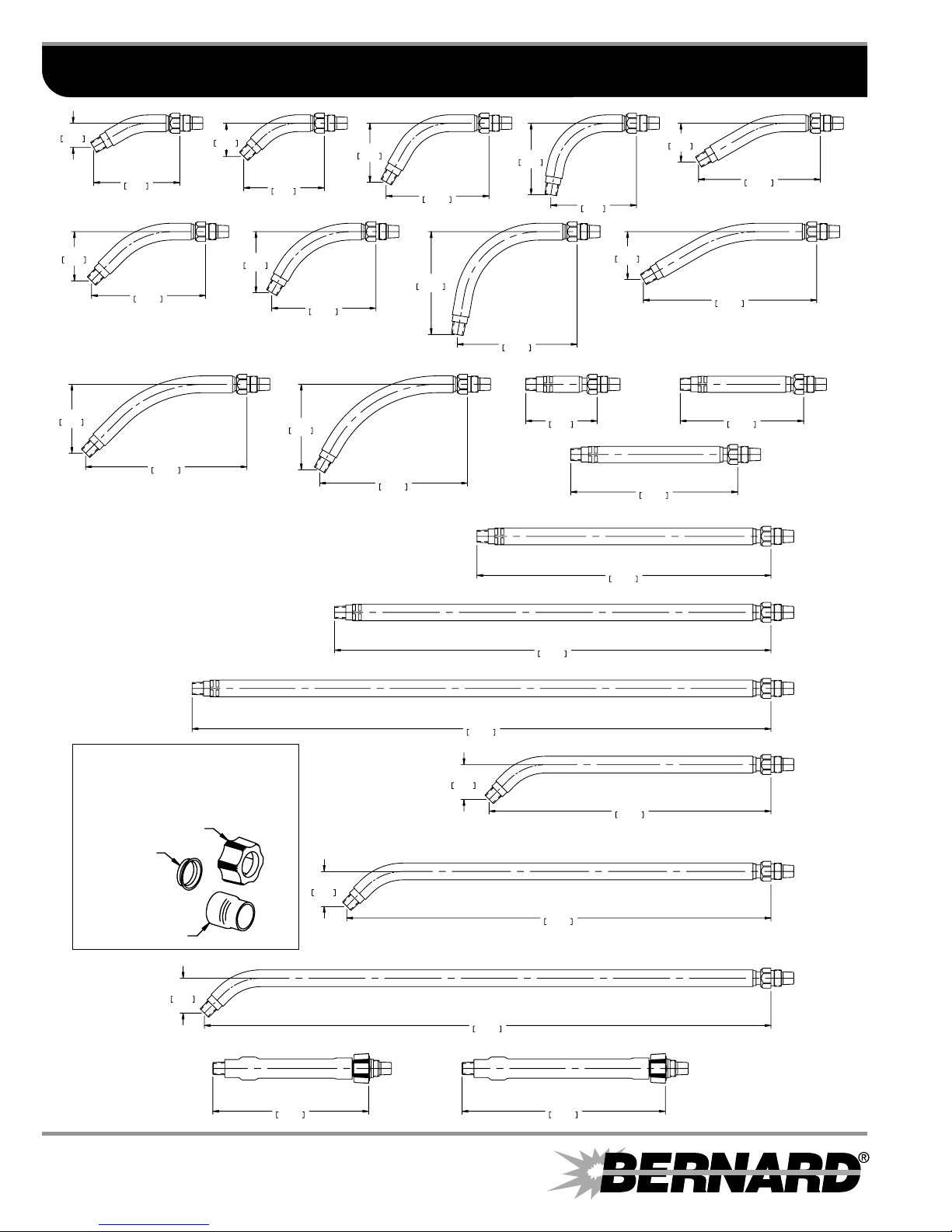 BERNARD®