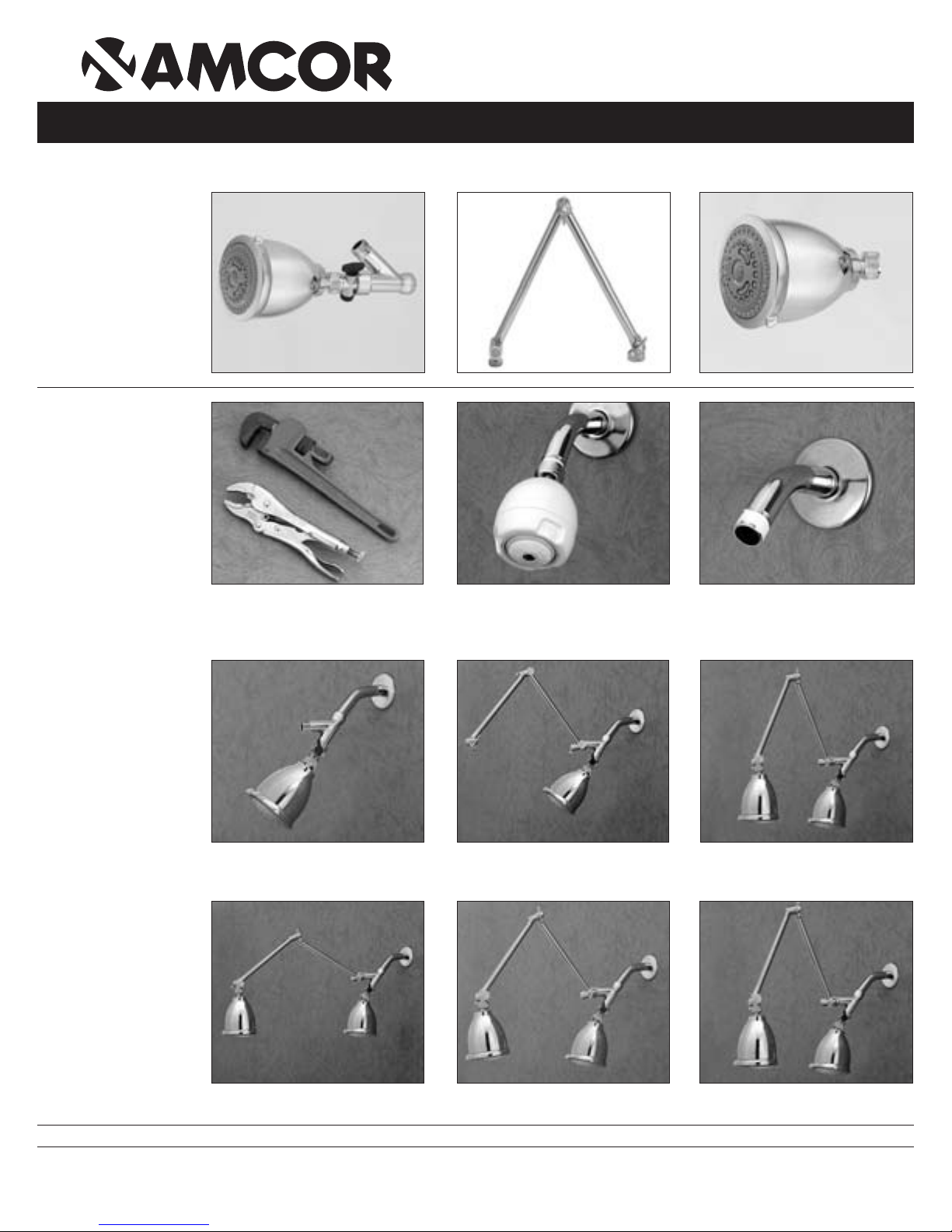 AMCOR