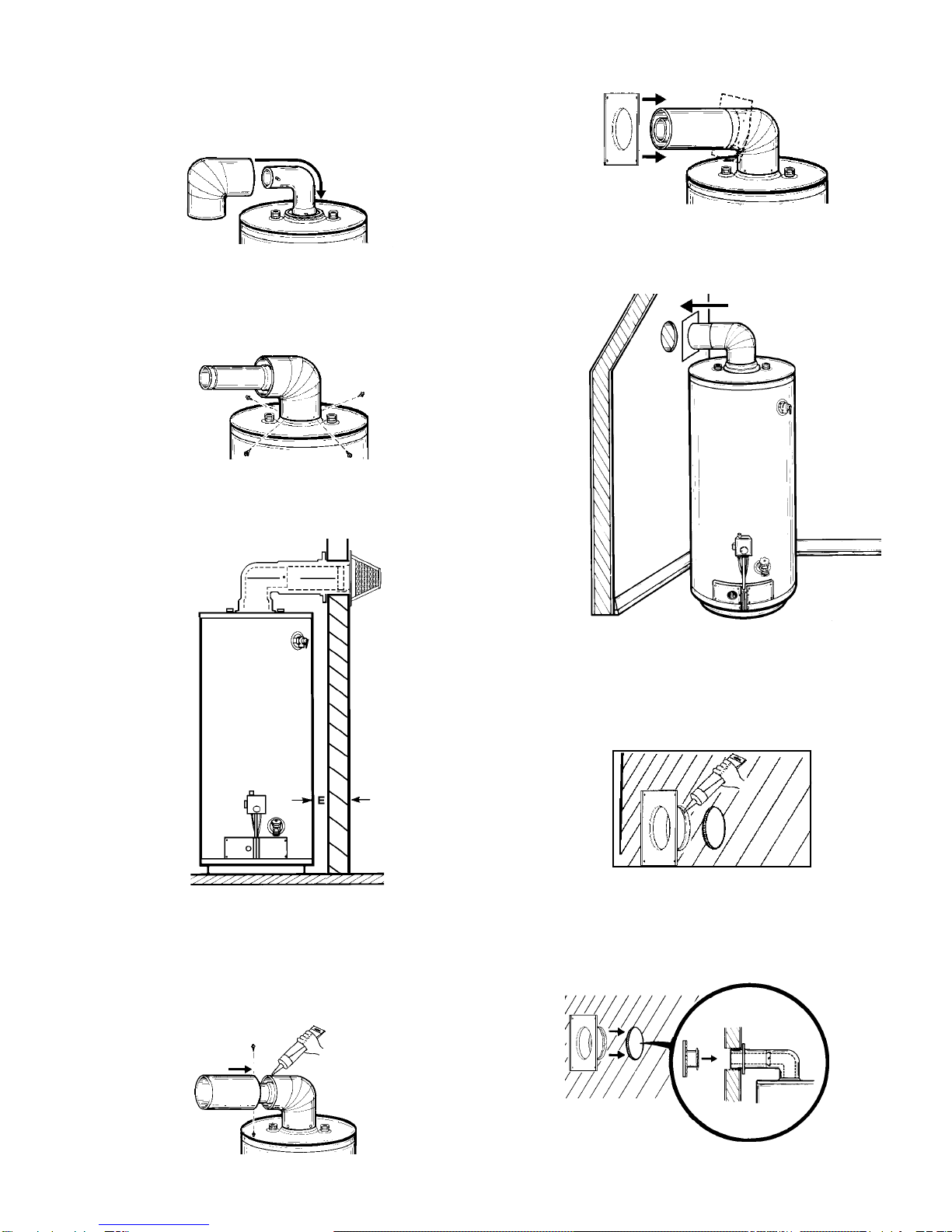 E