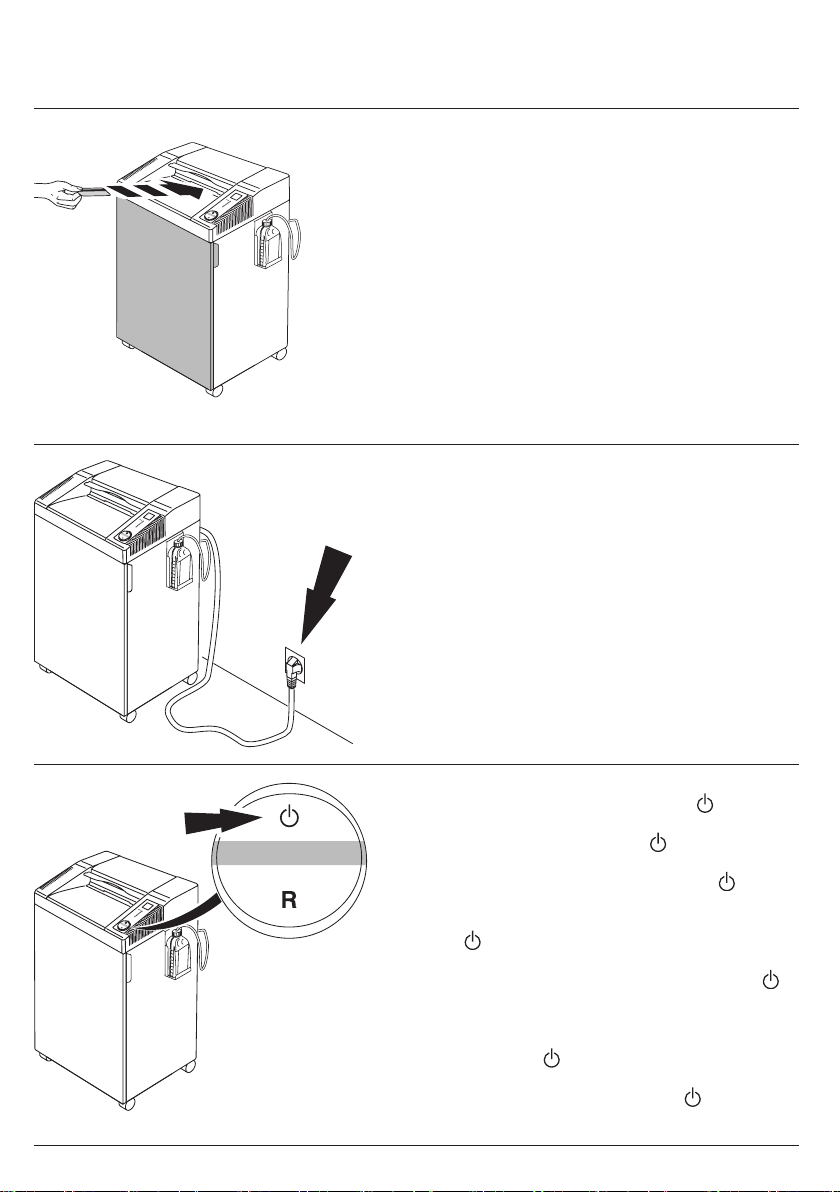 R