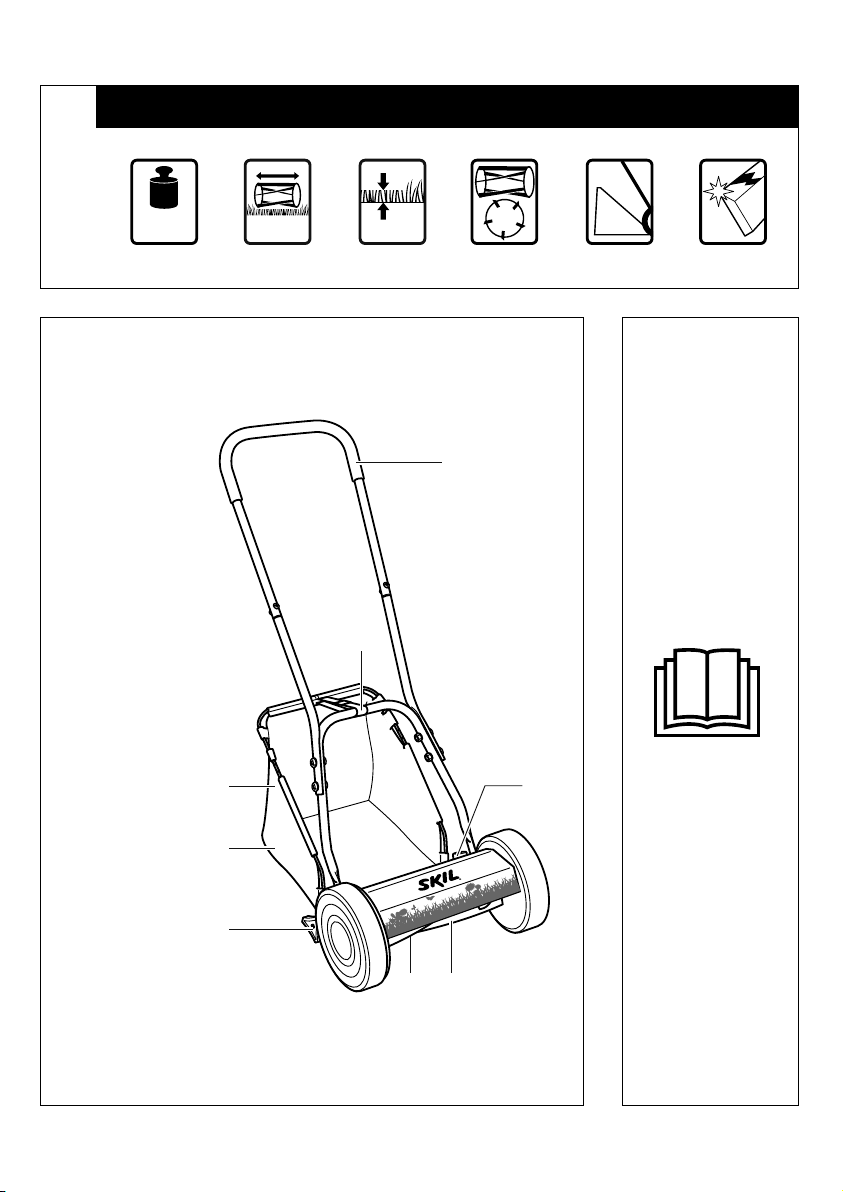 SKIL