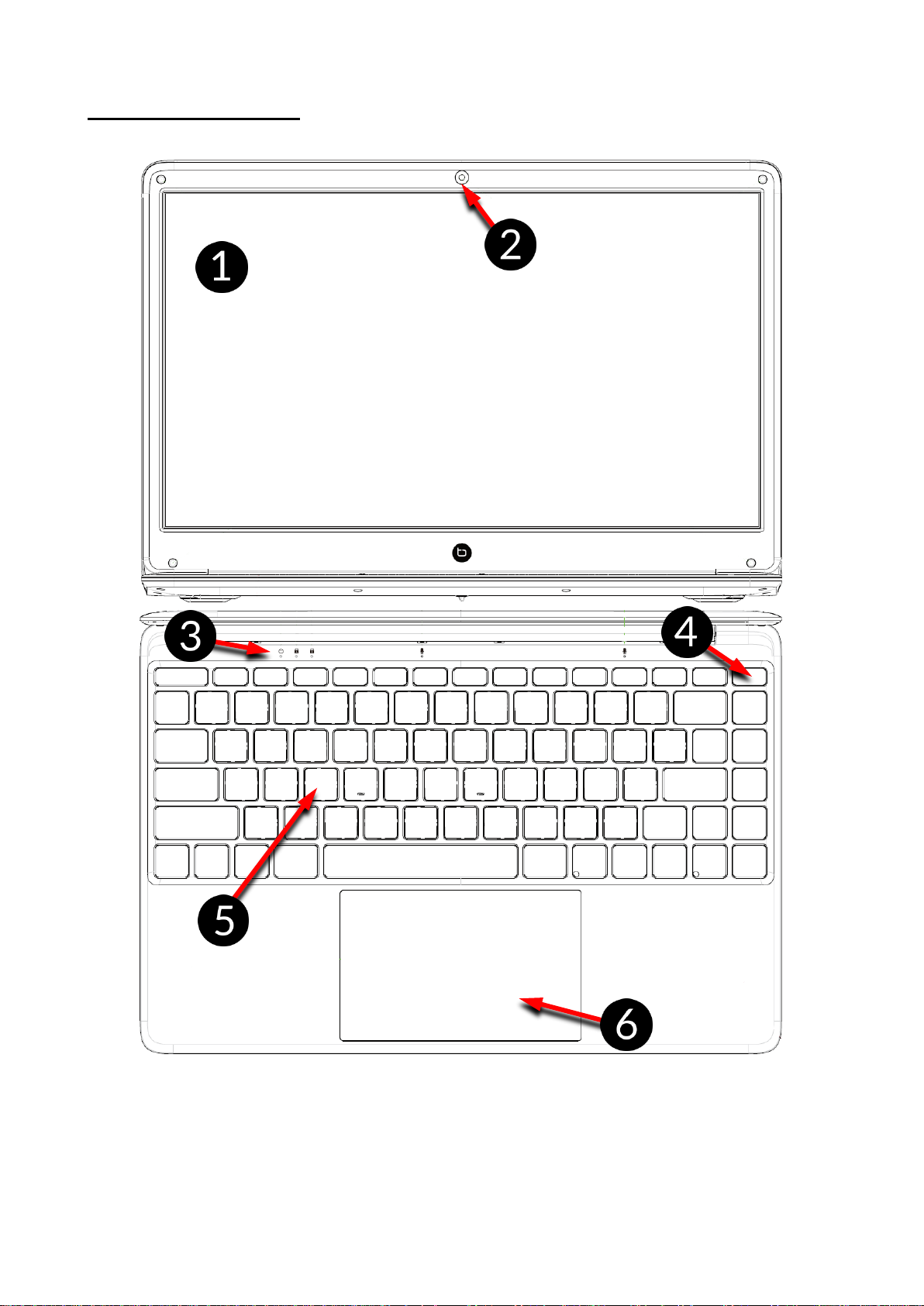 1
2
3
4
5
6