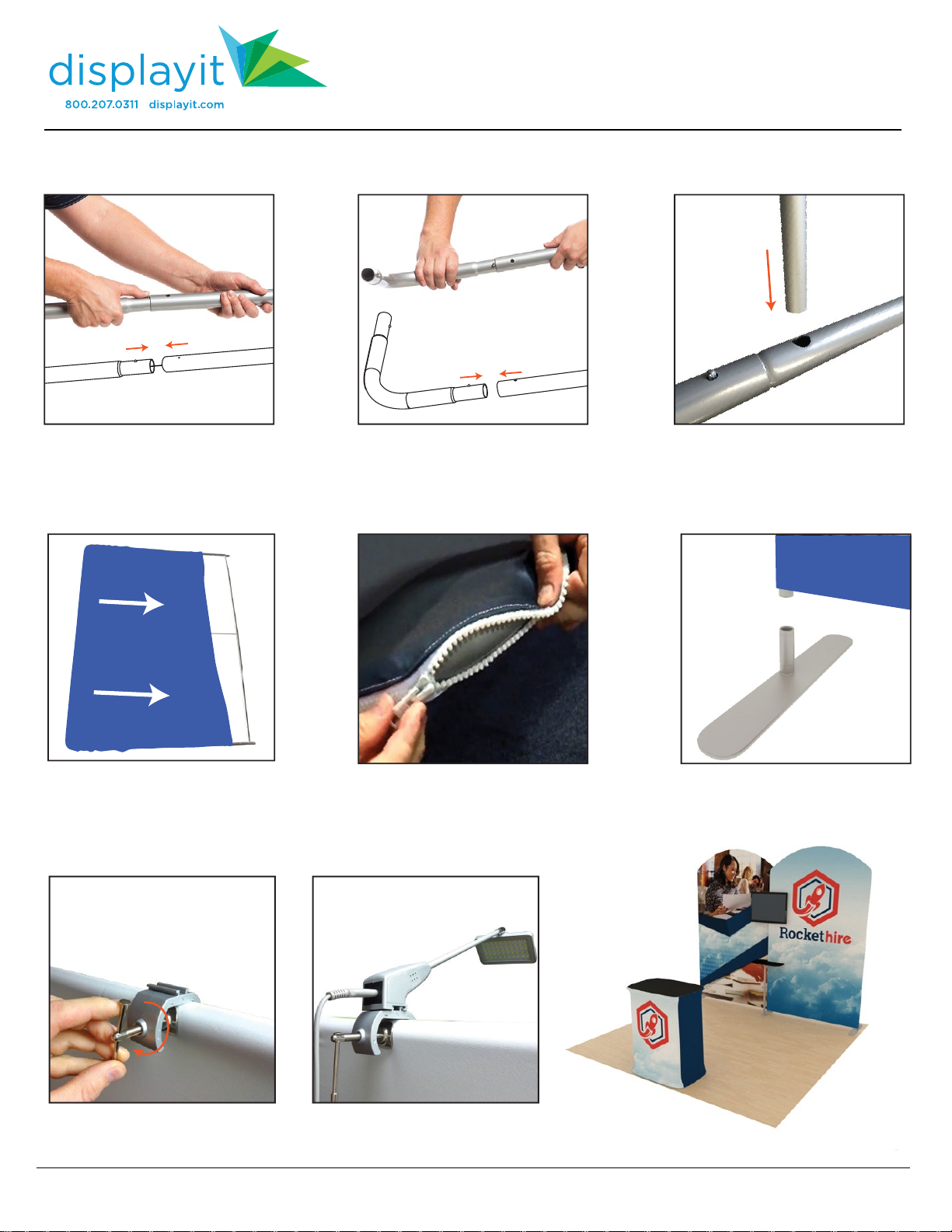 displayit
800.207.0311 displayit.com

Rockethire