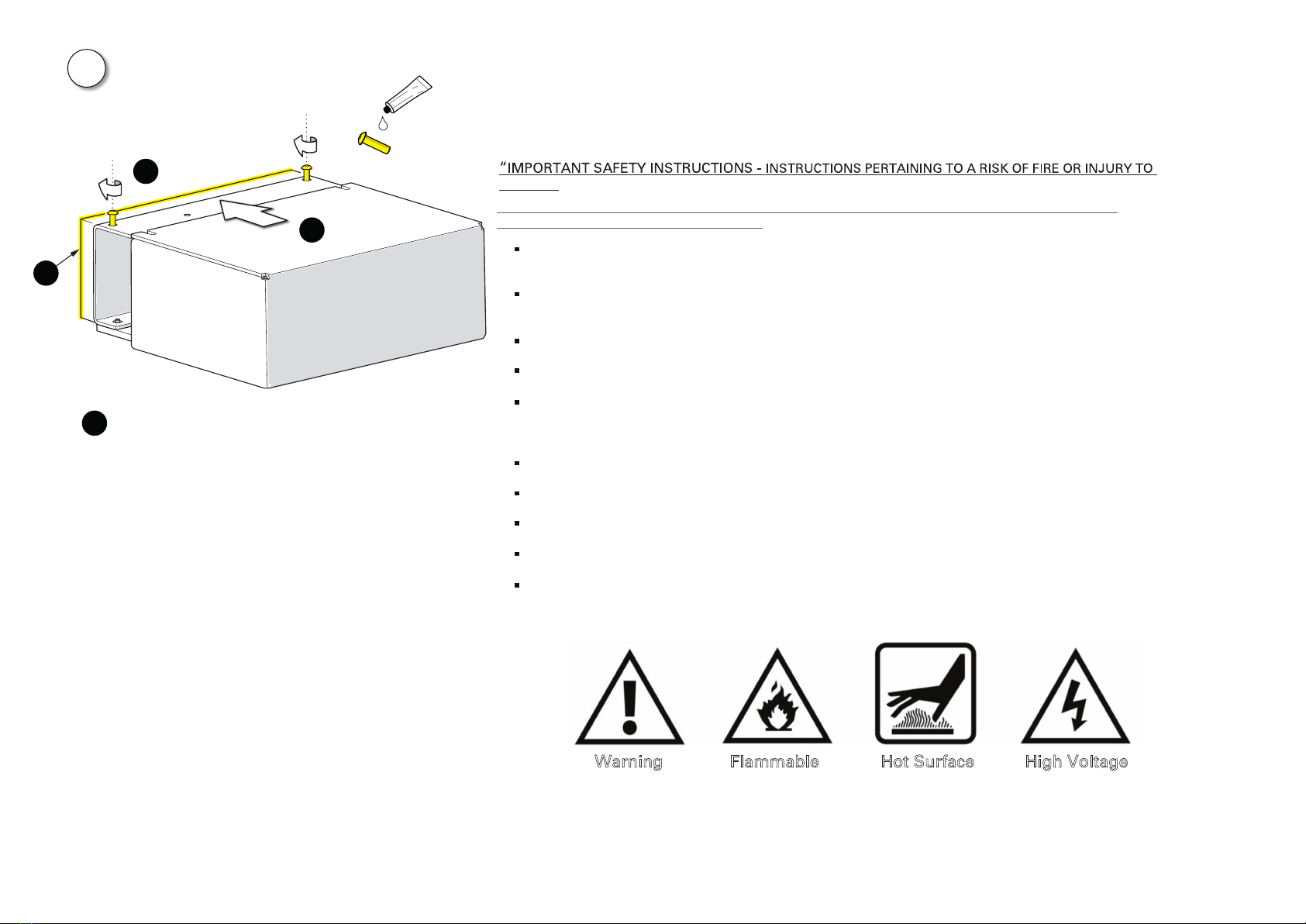 “IMPORTANT SAFETY INSTRUCTIONS - INSTRUCTIONS PERTAINING TO A RISK OF FIRE OR INJURY TO

Warning

Flammable

Hot Surface

High Voltage