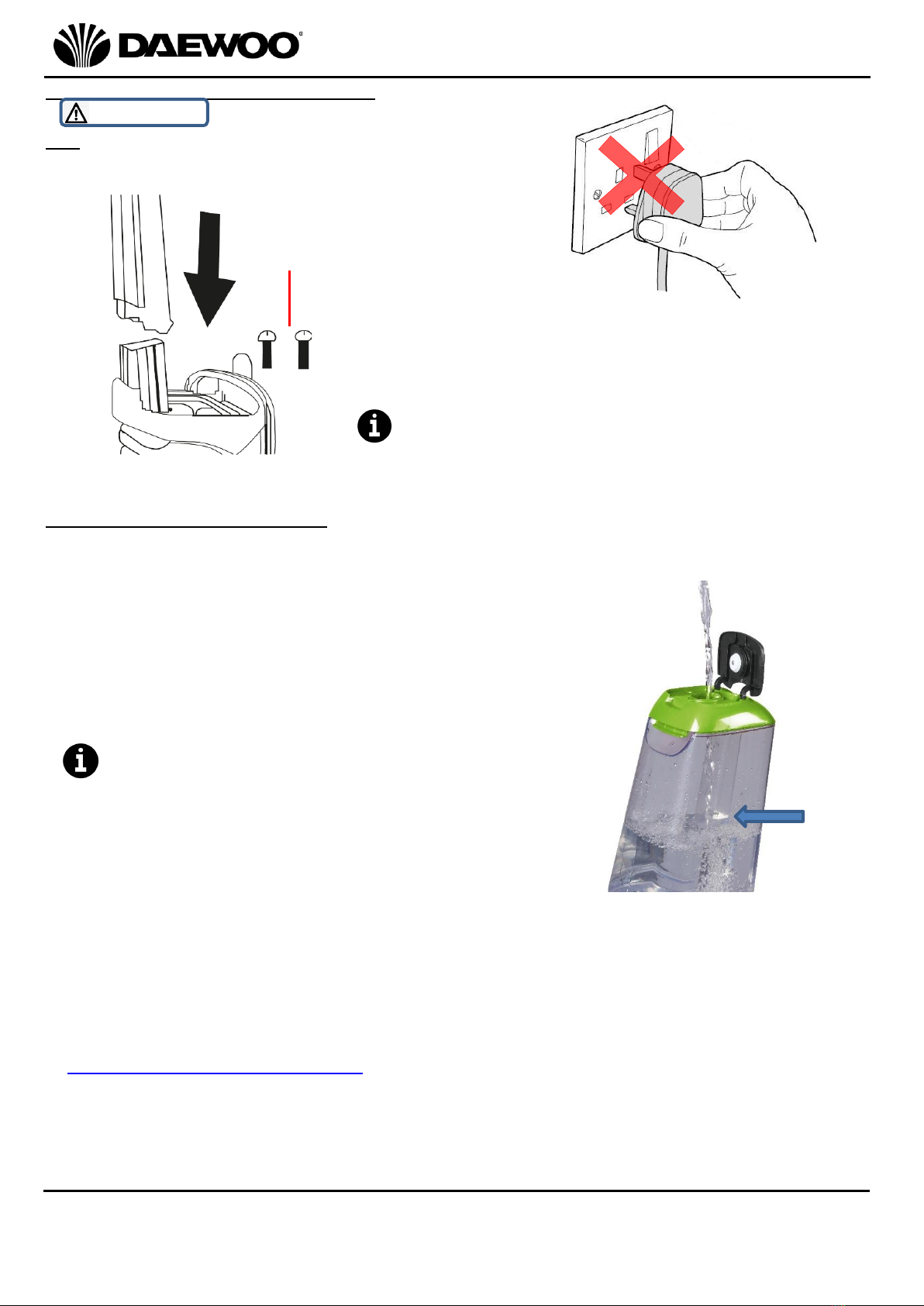 DAEWOO®