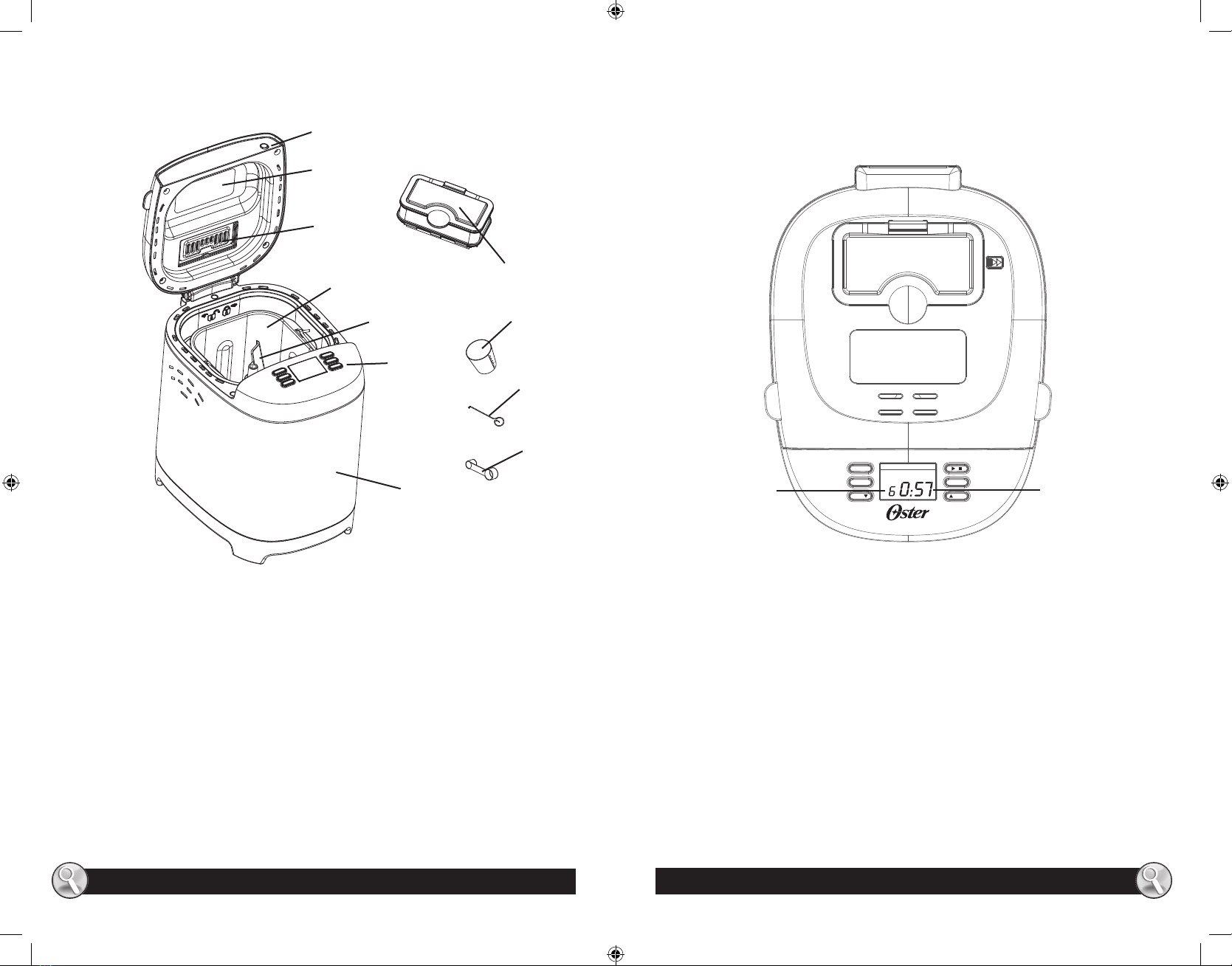 6 0:57

Oster