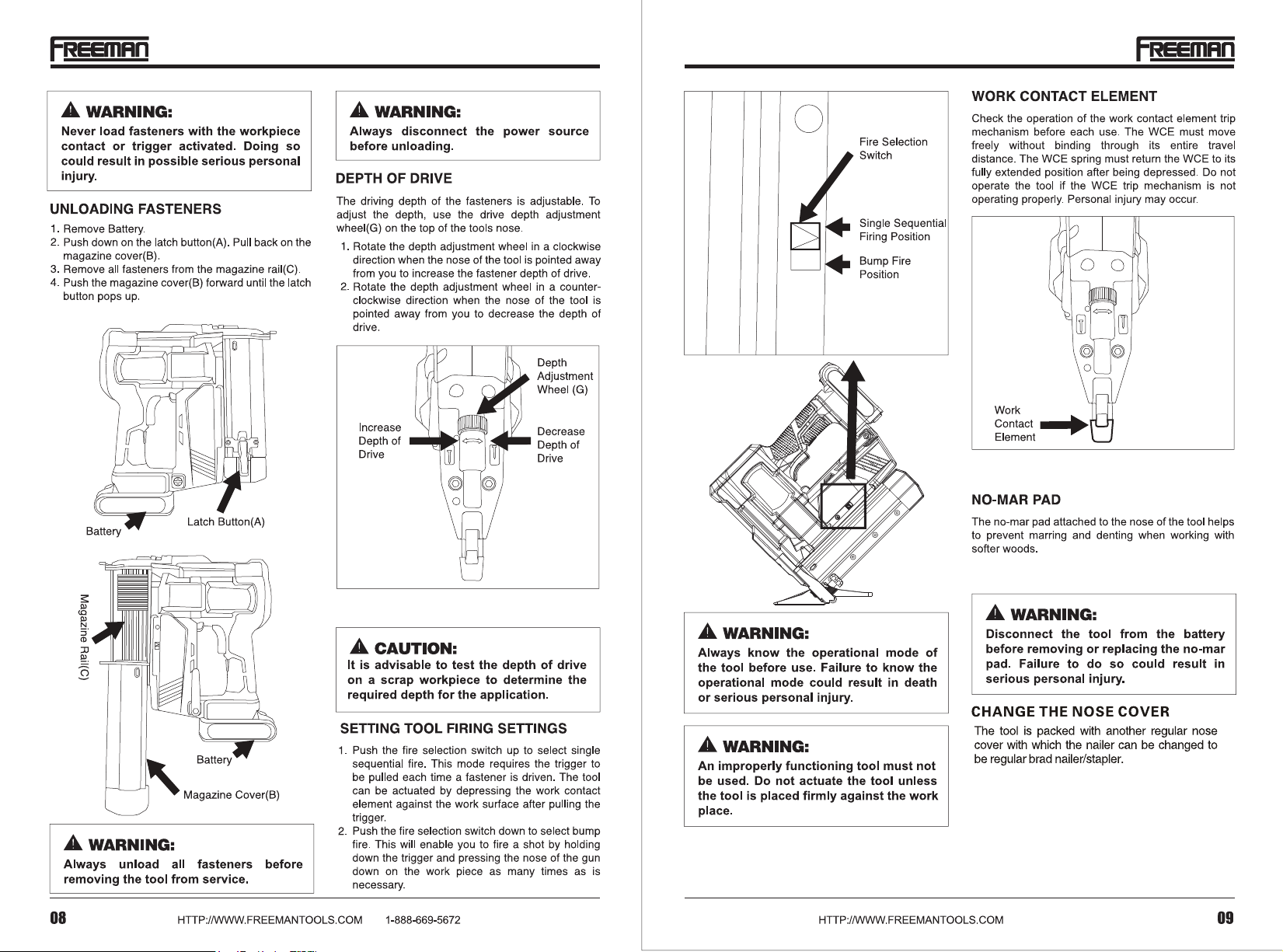 FREEMAN

WARNING:
Never load fasteners with the workpiece contact or trigger activated. Doing so could result in possible serious personal injury.

UNLOADING FASTENERS
1. Remove Battery.
2. Push down on the latch button(A). Pull back on the magazine cover(B).
3. Remove all fasteners from the magazine rail(C).
4. Push the magazine cover(B) forward until the latch button pops up.

Battery
Latch Button(A)

Magazine Rail(C)
Battery
Magazine Cover(B)

WARNING:
Always unload all fasteners before removing the tool from service.

WARNING:
Always disconnect the power source before unloading.

DEPTH OF DRIVE
The driving depth of the fasteners is adjustable. To adjust the depth, use the drive depth adjustment wheel(G) on the top of the tools nose.
1. Rotate the depth adjustment wheel in a clockwise direction when the nose of the tool is pointed away from you to increase the fastener depth of drive.
2. Rotate the depth adjustment wheel in a counter-clockwise direction when the nose of the tool is pointed away from you to decrease the depth of drive.

Depth Adjustment Wheel (G)
Increase Depth of Drive
Decrease Depth of Drive

CAUTION:
It is advisable to test the depth of drive on a scrap workpiece to determine the required depth for the application.

SETTING TOOL FIRING SETTINGS
1. Push the fire selection switch up to select single sequential fire. This mode requires the trigger to be pulled each time a fastener is driven. The tool can be actuated by depressing the work contact element against the work surface after pulling the trigger.
2. Push the fire selection switch down to select bump fire. This will enable you to fire a shot by holding down the trigger and pressing the nose of the gun down on the work piece as many times as is necessary.

08 HTTP://WWW.FREEMANTOOLS.COM 1-888-669-5672

FREEMAN

Fire Selection Switch
Single Sequential Firing Position
Bump Fire Position

WARNING:
Always know the operational mode of the tool before use. Failure to know the operational mode could result in death or serious personal injury.

WARNING:
An improperly functioning tool must not be used. Do not actuate the tool unless the tool is placed firmly against the work place.

WORK CONTACT ELEMENT
Check the operation of the work contact element trip mechanism before each use. The WCE must move freely without binding through its entire travel distance. The WCE spring must return the WCE to its fully extended position after being depressed. Do not operate the tool if the WCE trip mechanism is not operating properly. Personal injury may occur.

Work Contact Element

NO-MAR PAD
The no-mar pad attached to the nose of the tool helps to prevent marring and denting when working with softer woods.

WARNING:
Disconnect the tool from the battery before removing or replacing the no-mar pad. Failure to do so could result in serious personal injury.

CHANGE THE NOSE COVER
The tool is packed with another regular nose cover with which the nailer can be changed to be regular brad nailer/stapler.

HTTP://WWW.FREEMANTOOLS.COM 09