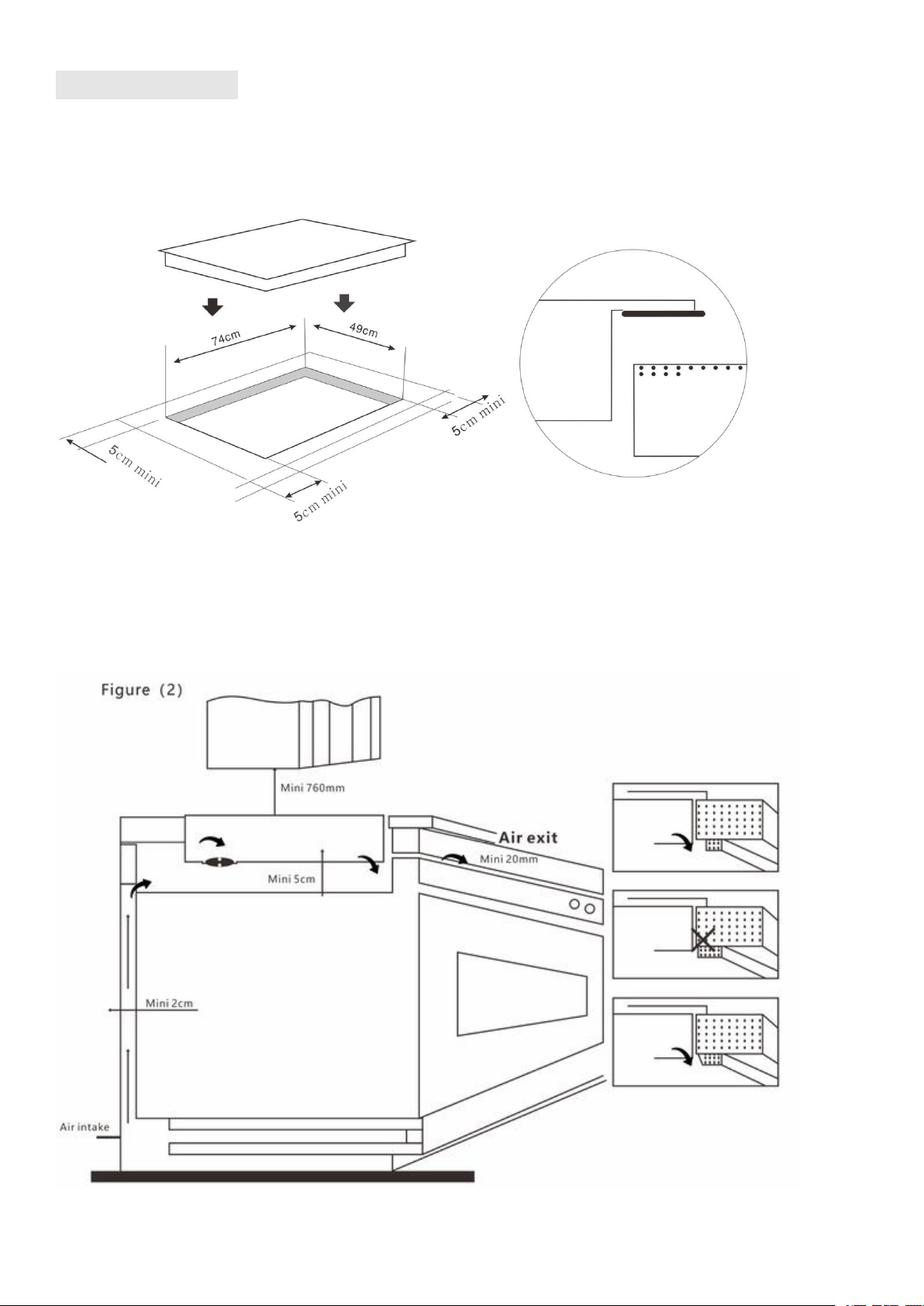 74cm

49cm

5cm mini

5cm mini

5cm mini

Figure (2)

Mini 760mm

Air exit

Mini 20mm

Mini 5cm

Mini 2cm

Air intake