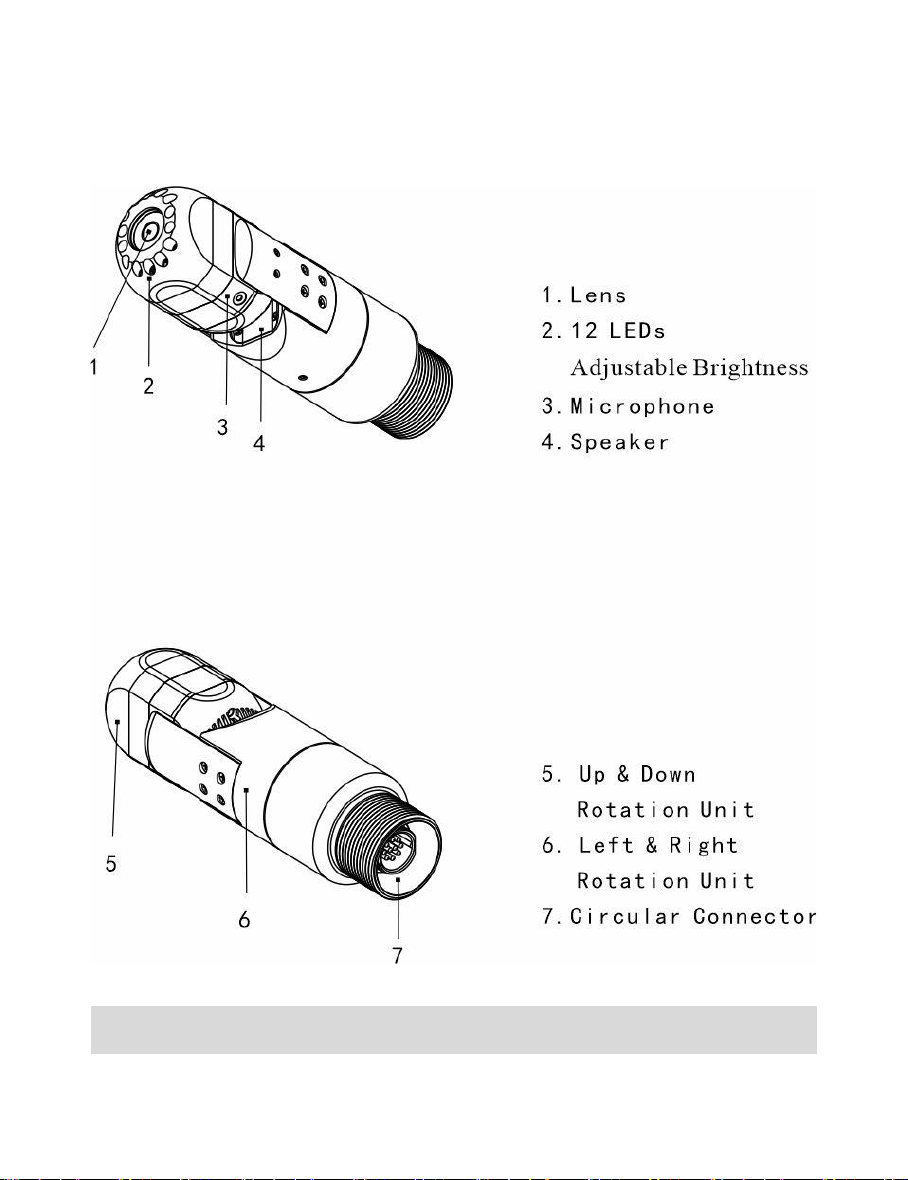 1
2
3
4

1. Lens
2. 12 LEDs
Adjustable Brightness
3. Microphone
4. Speaker

5
6
7

5. Up & Down
Rotation Unit
6. Left & Right
Rotation Unit
7. Circular Connector