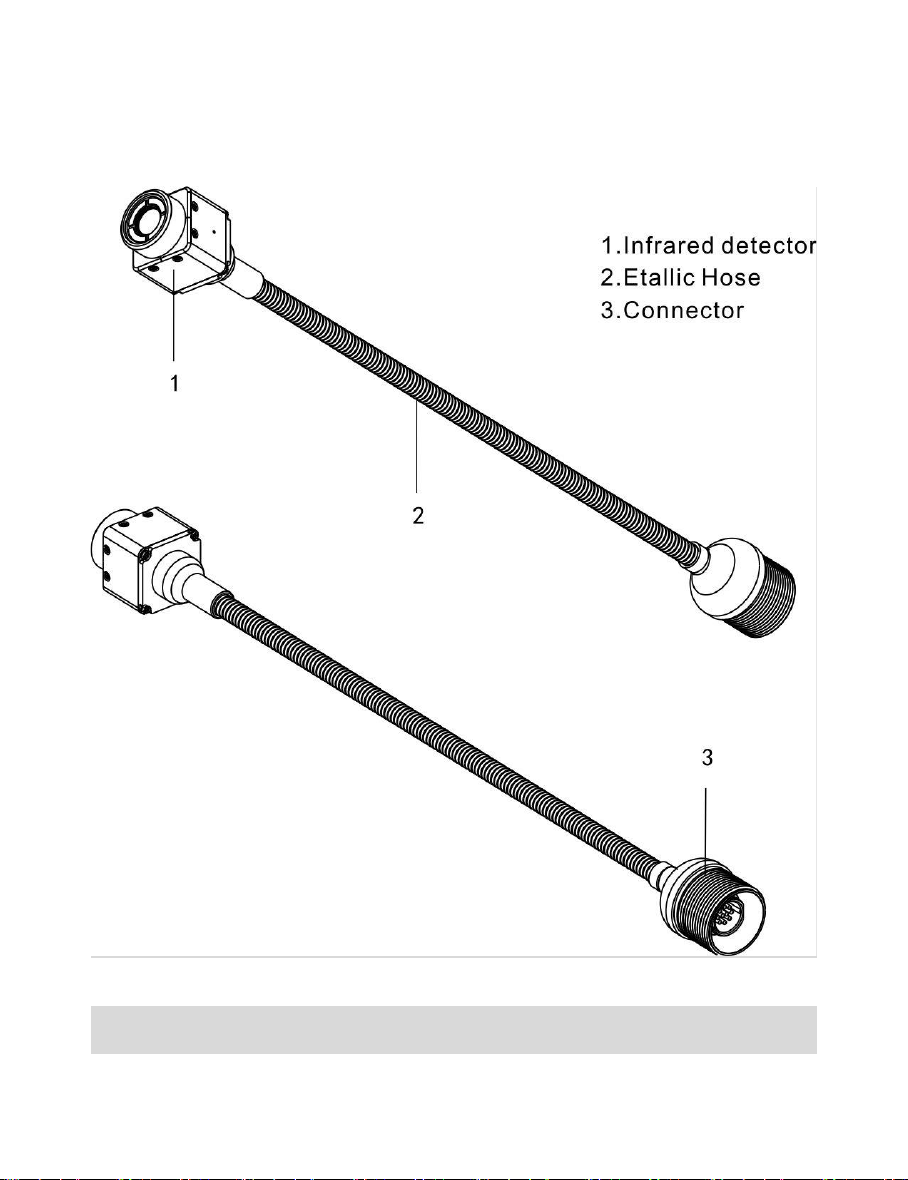 1.Infrared detector
2.Etallic Hose
3.Connector

1

2

3