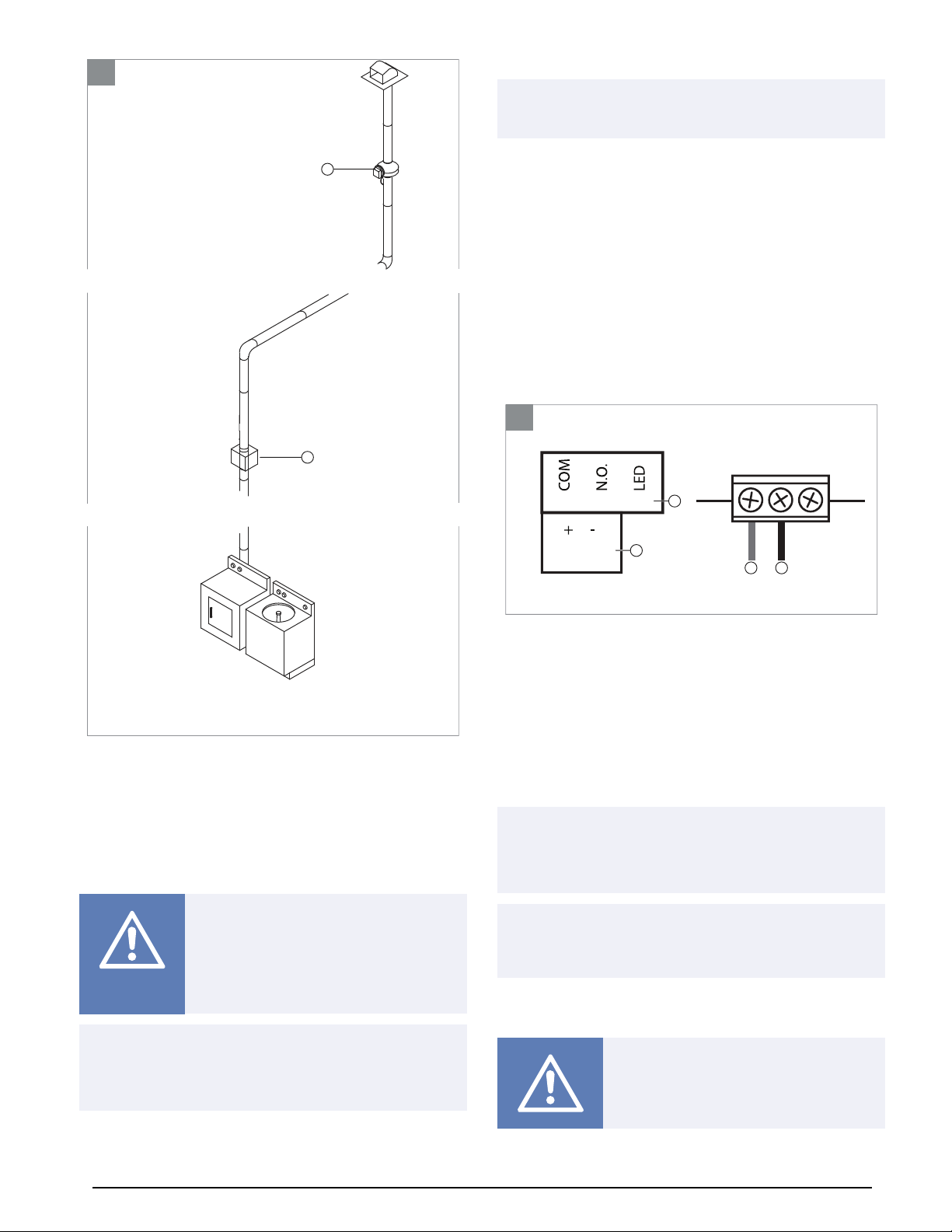 COM
N.O.
LED
+ -