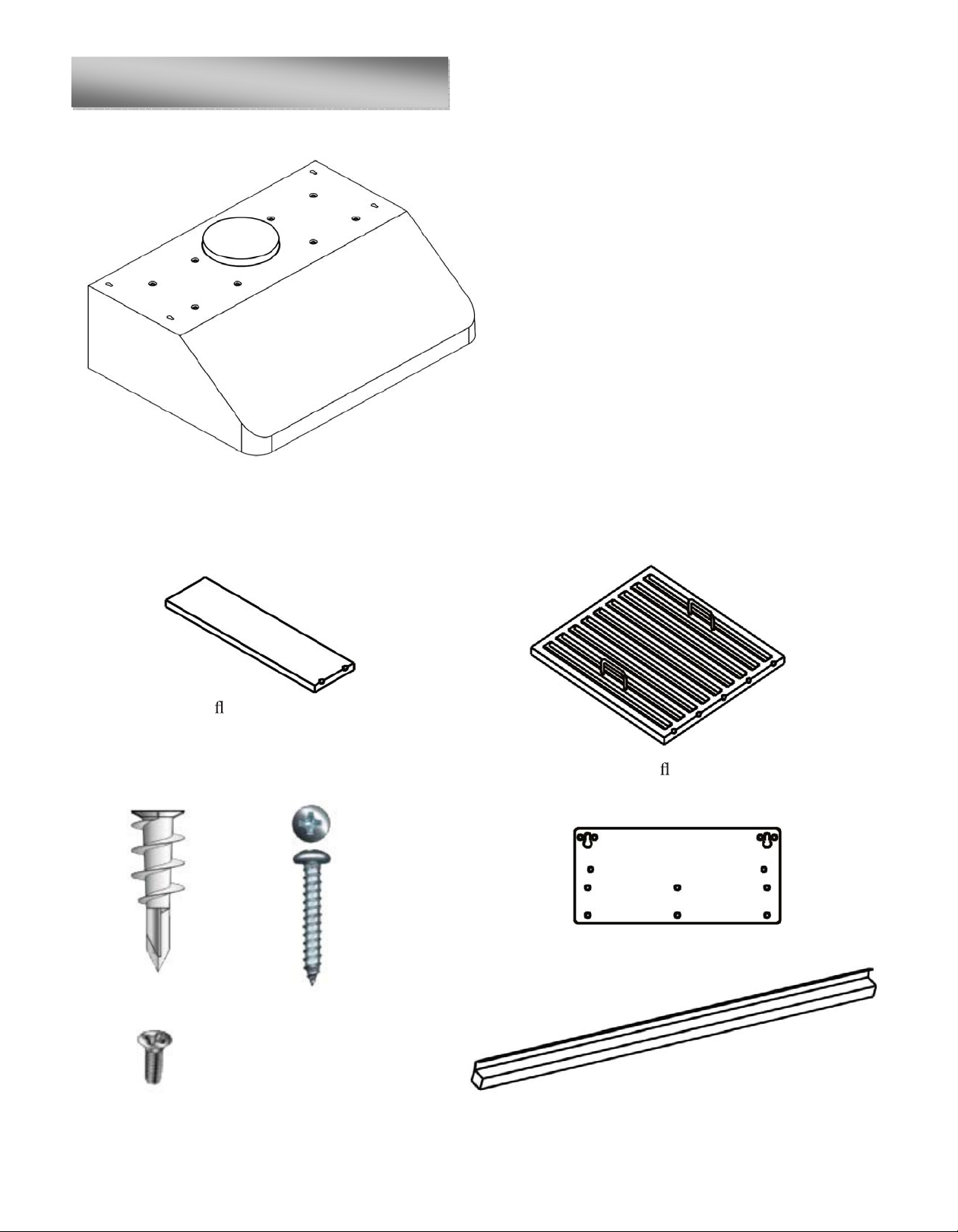 fl

fl