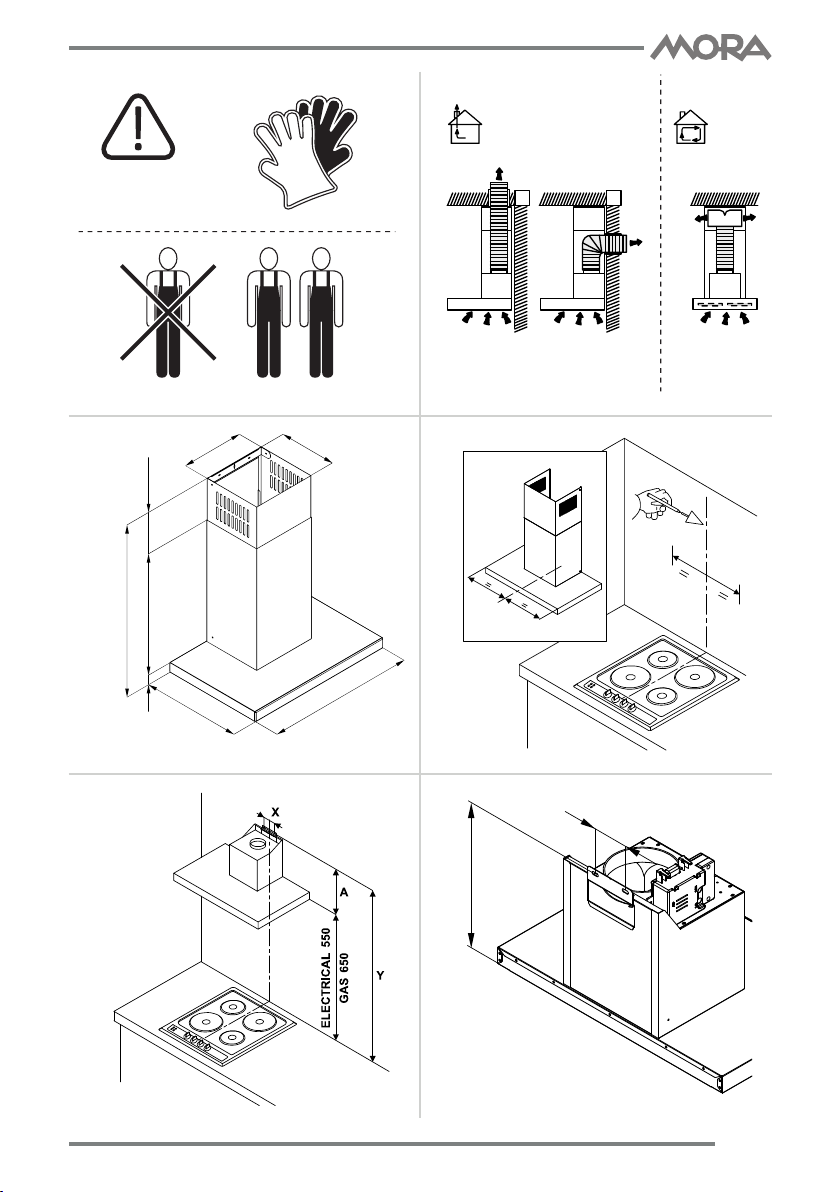 MORA

X

A

ELECTRICAL 550
GAS 650

Y