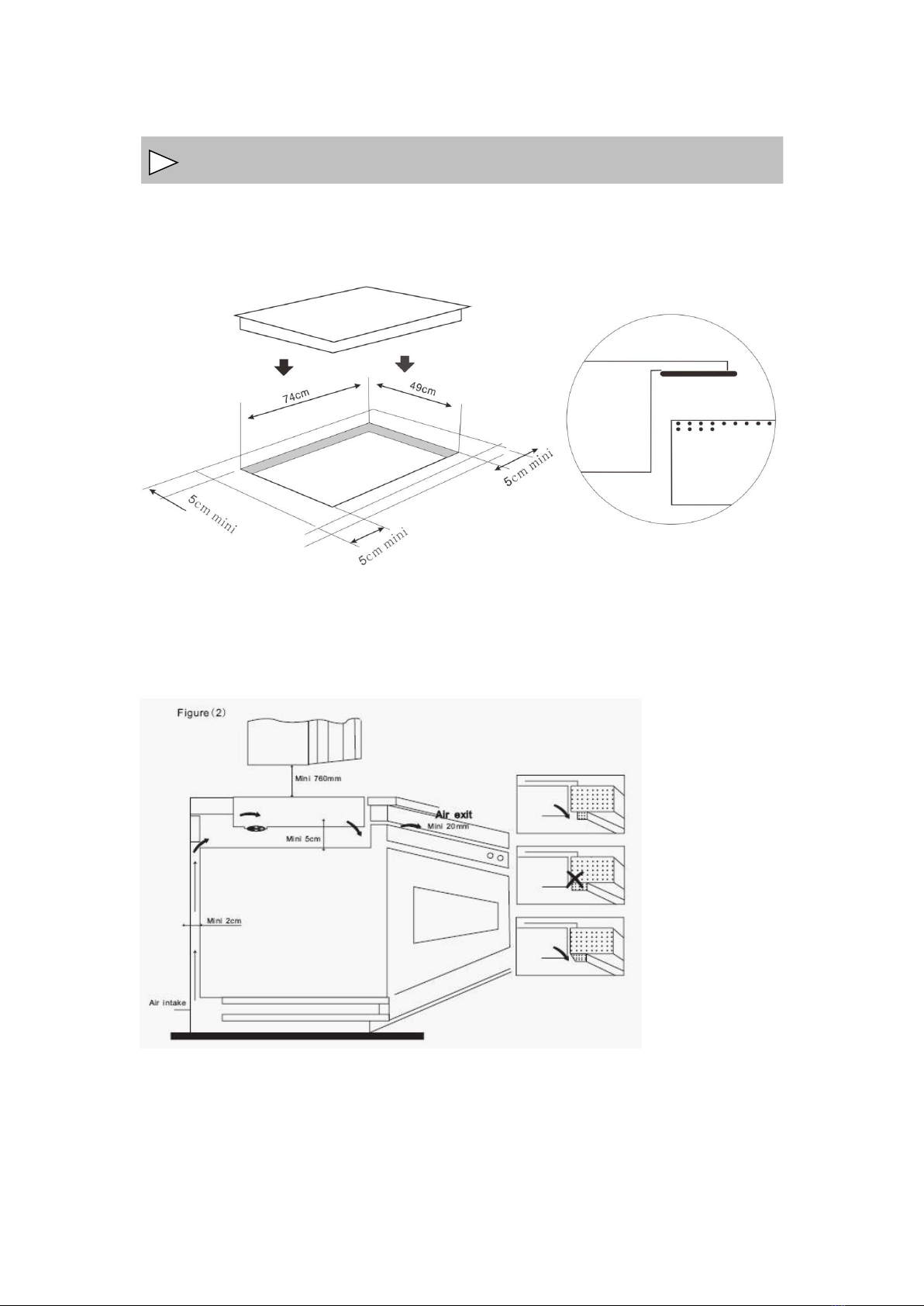 74cm

49cm

5cm mini

5cm mini

5cm mini

Figure (2)

Mini 760mm

Air exit

Mini 20mm

Mini 5cm

Mini 2cm

Air intake