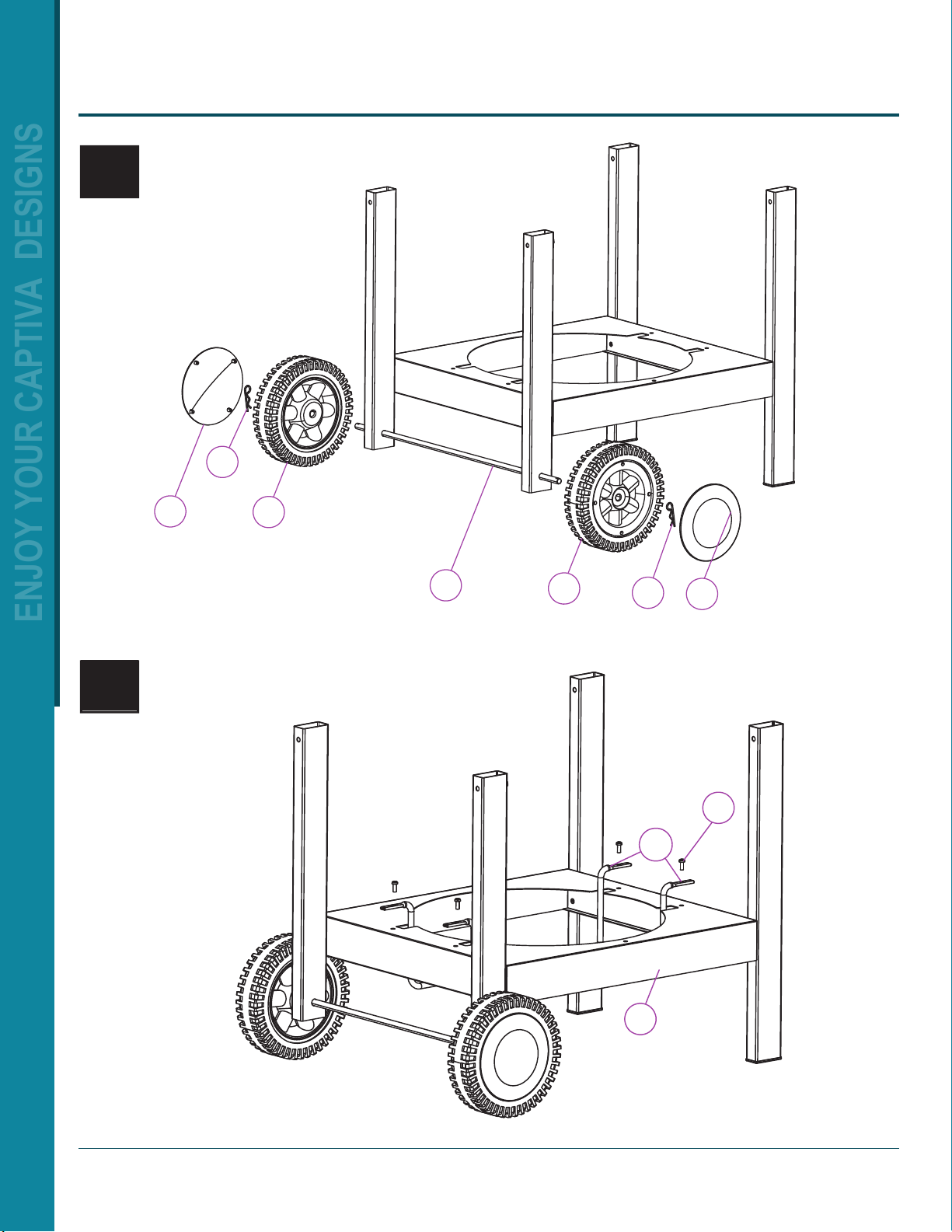 ENJOY YOUR CAPTIVA DESIGNS