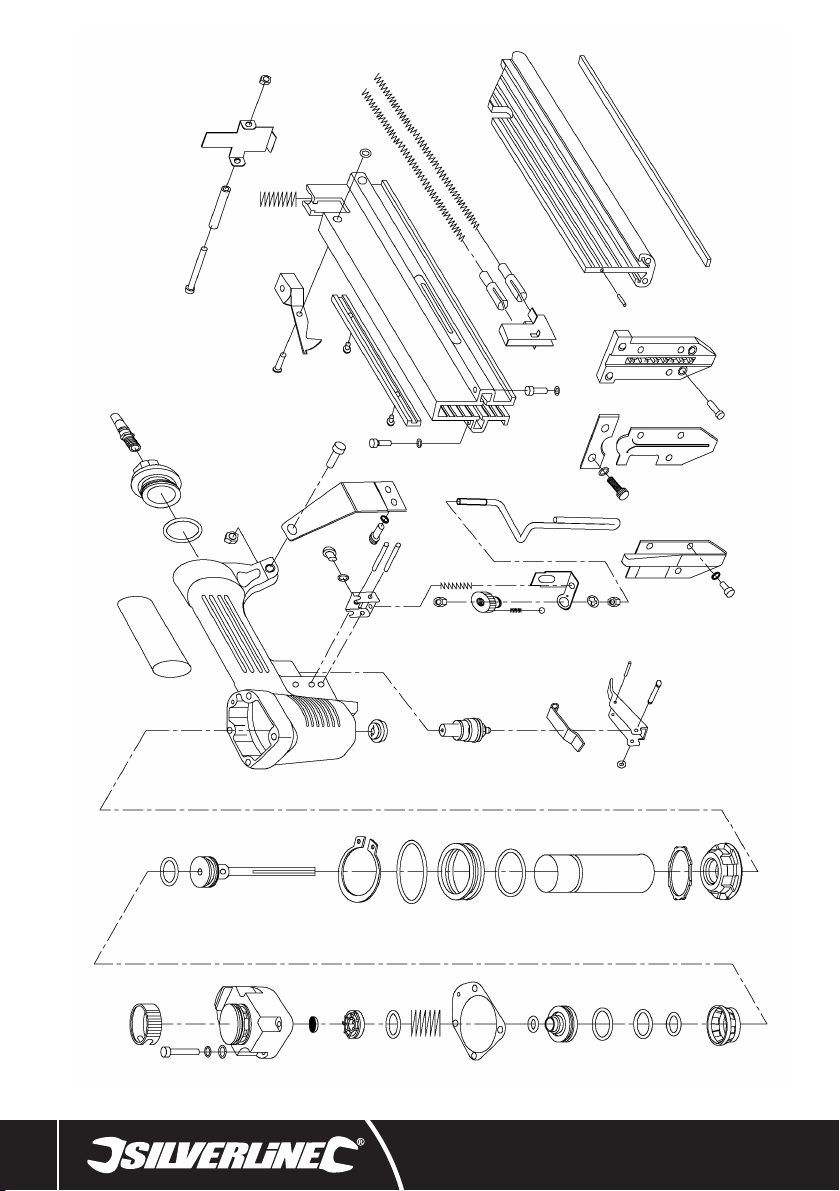 SILVERLINE®