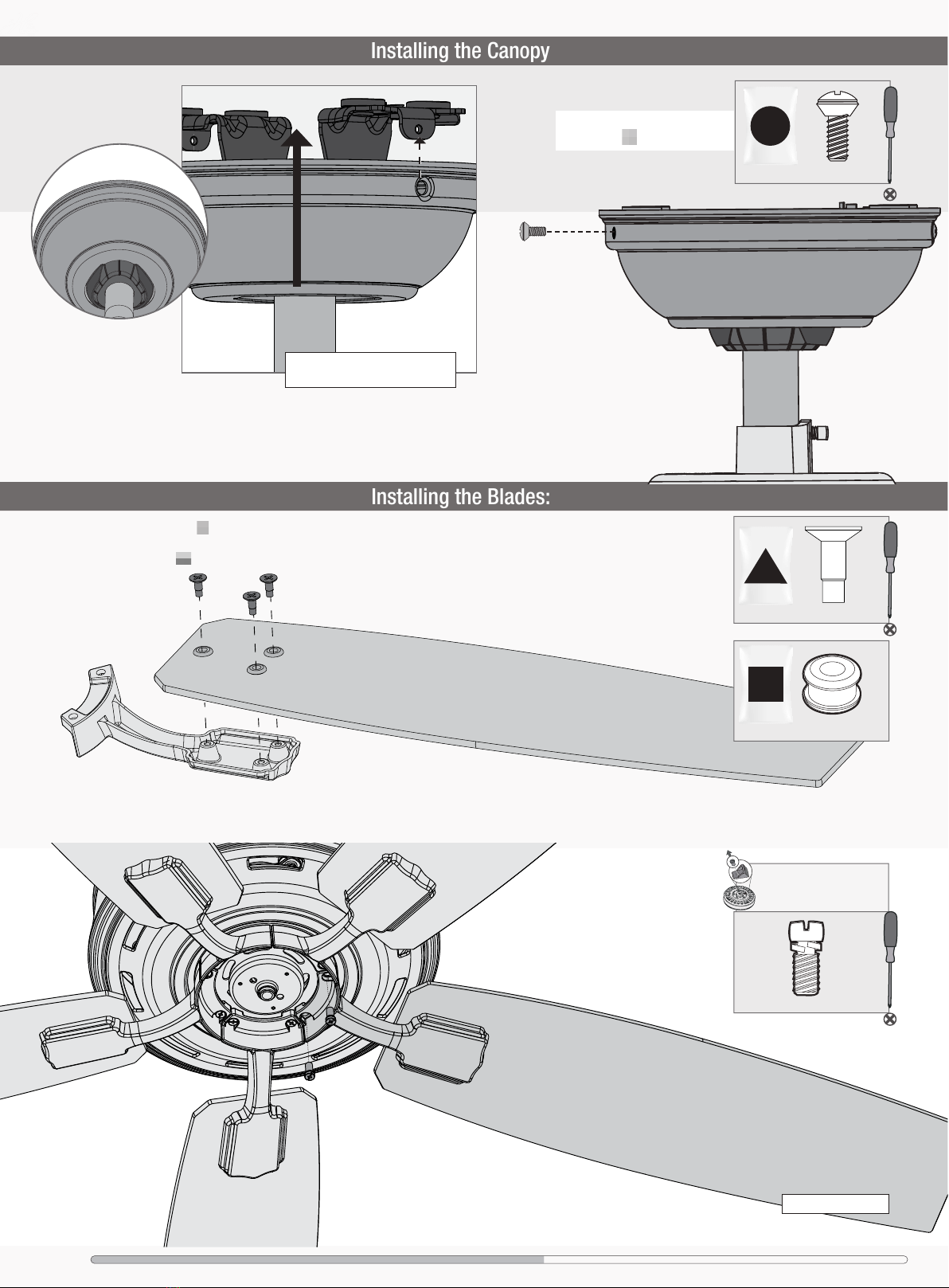 Installing the Canopy

Installing the Blades: