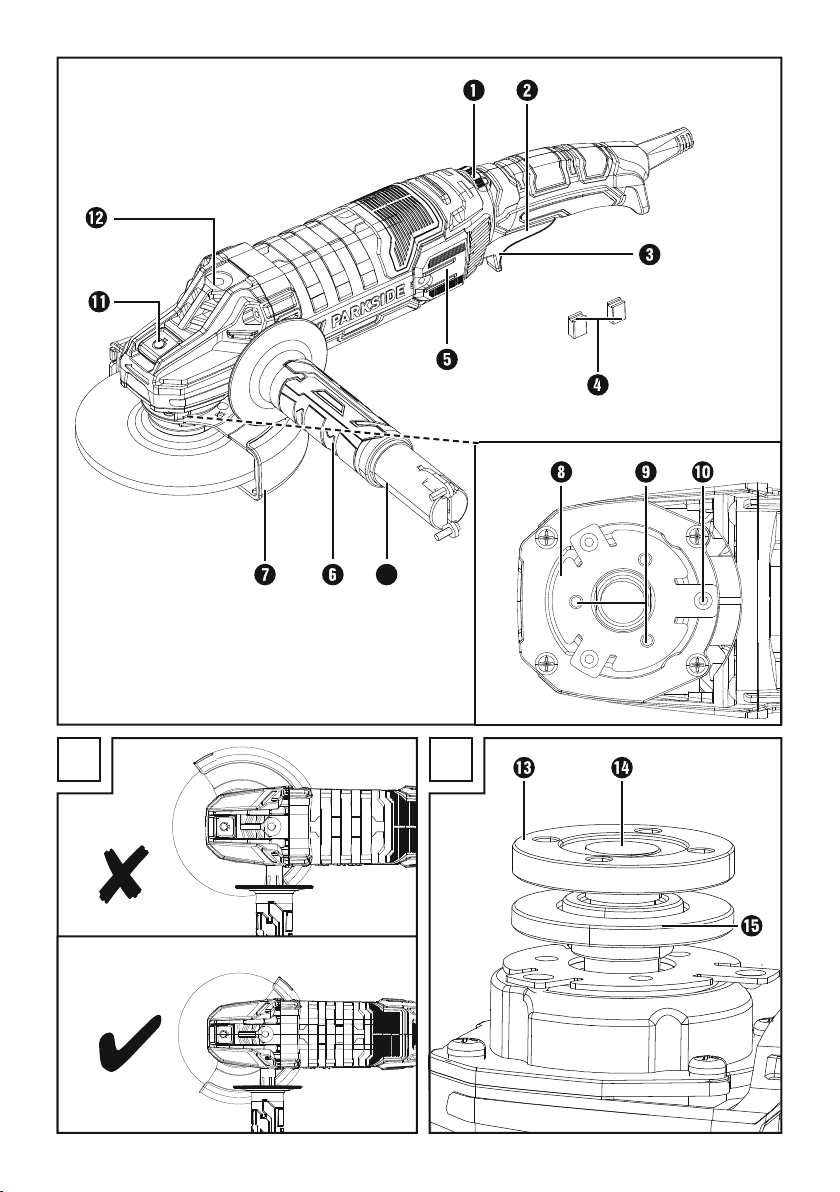 1
2
12
3
11
PARKSIDE
5
4
7
6
8
9
10
13
14
15