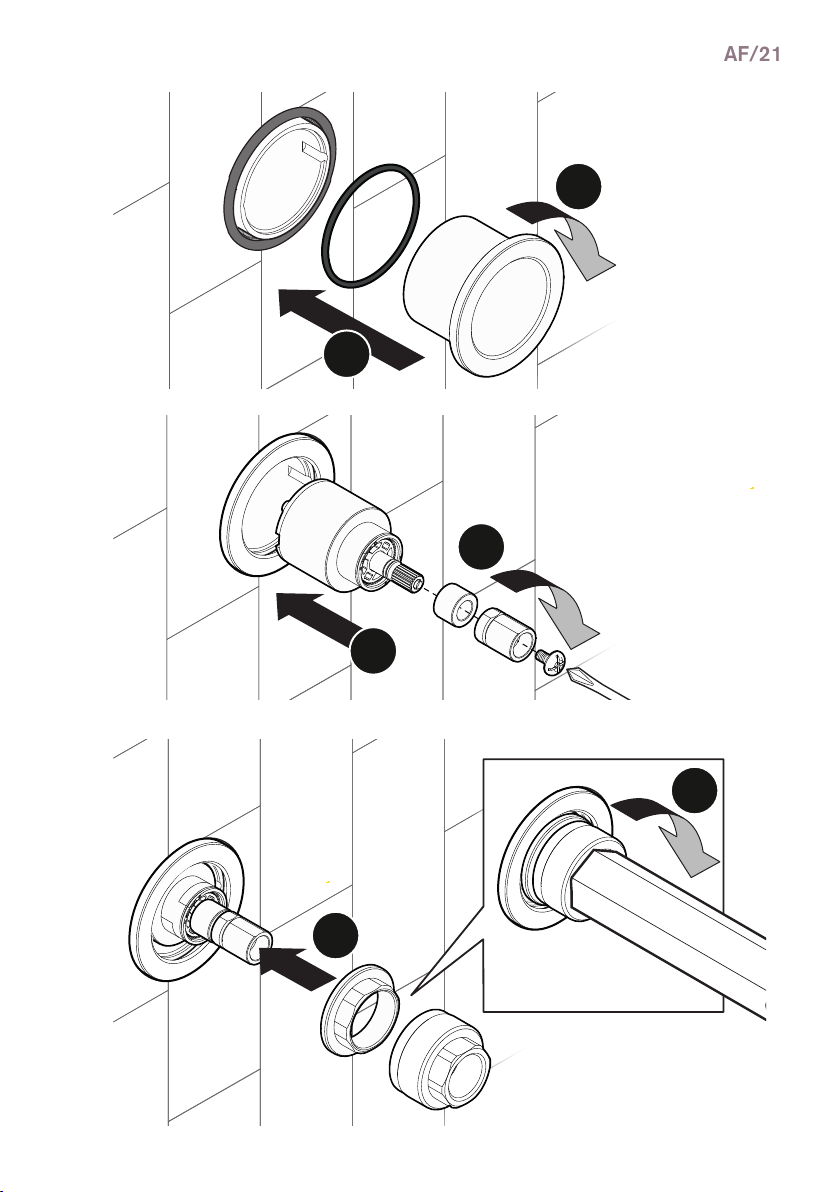 AF/21