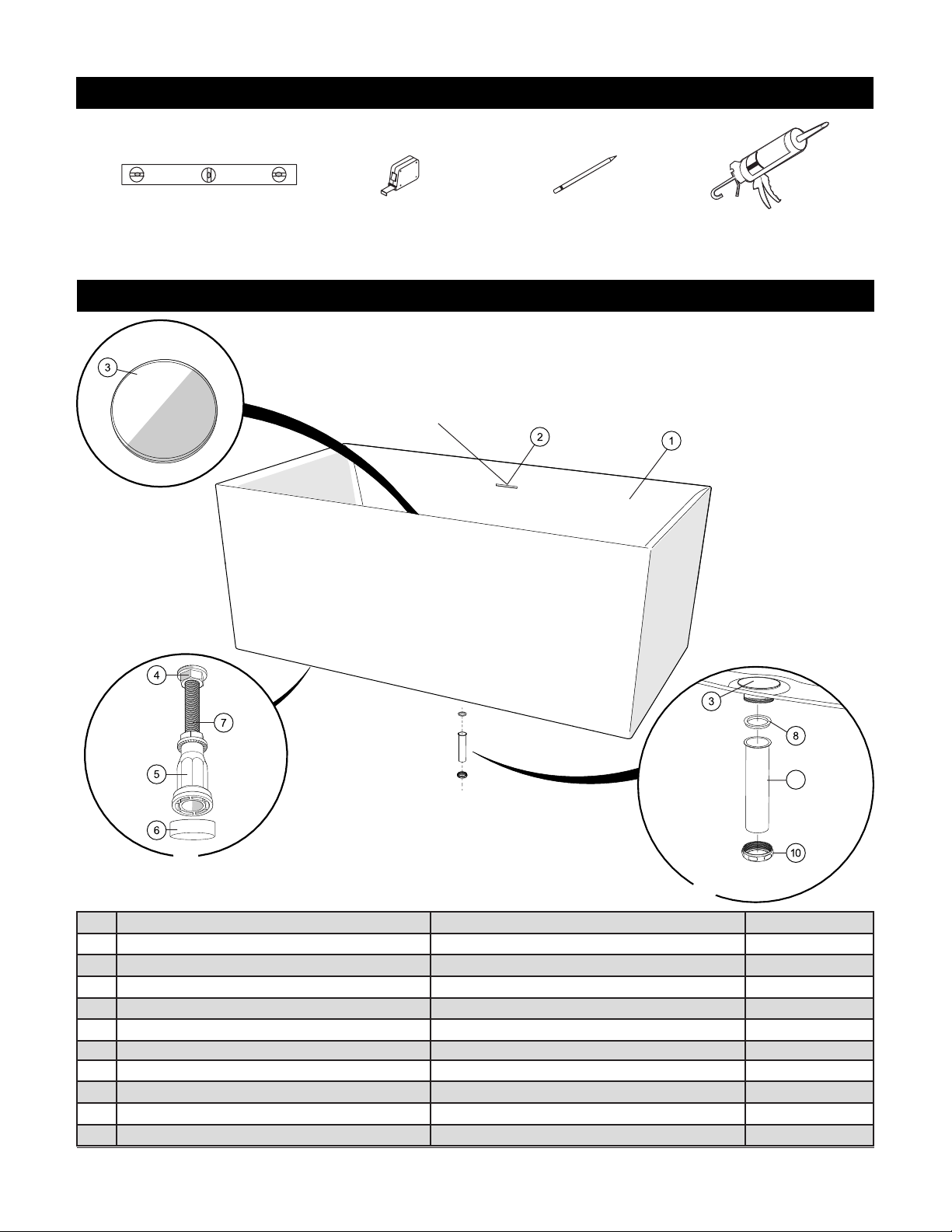 3

2

1

4

7

5

6

3

8

10