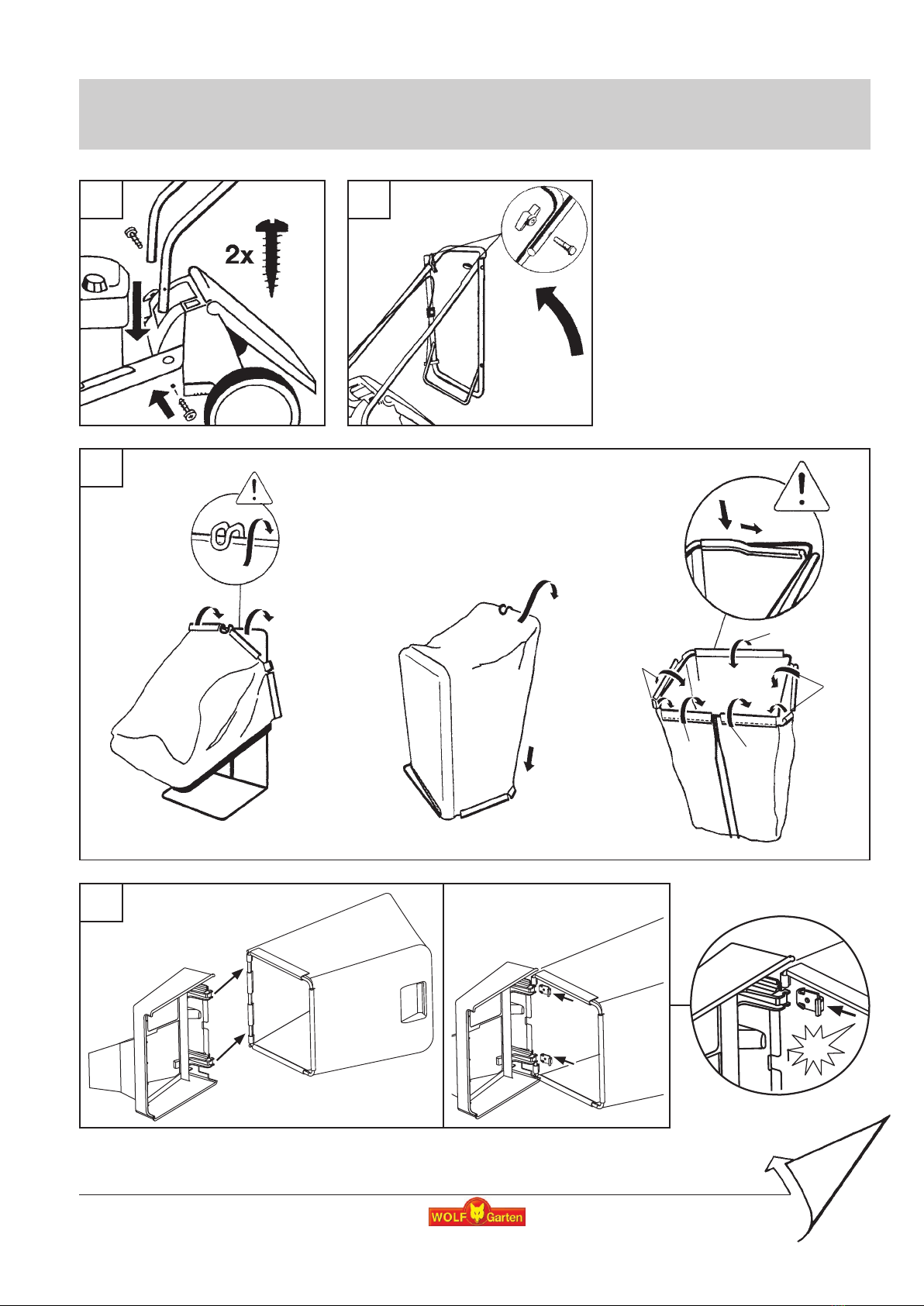 2x

WOLF Garten