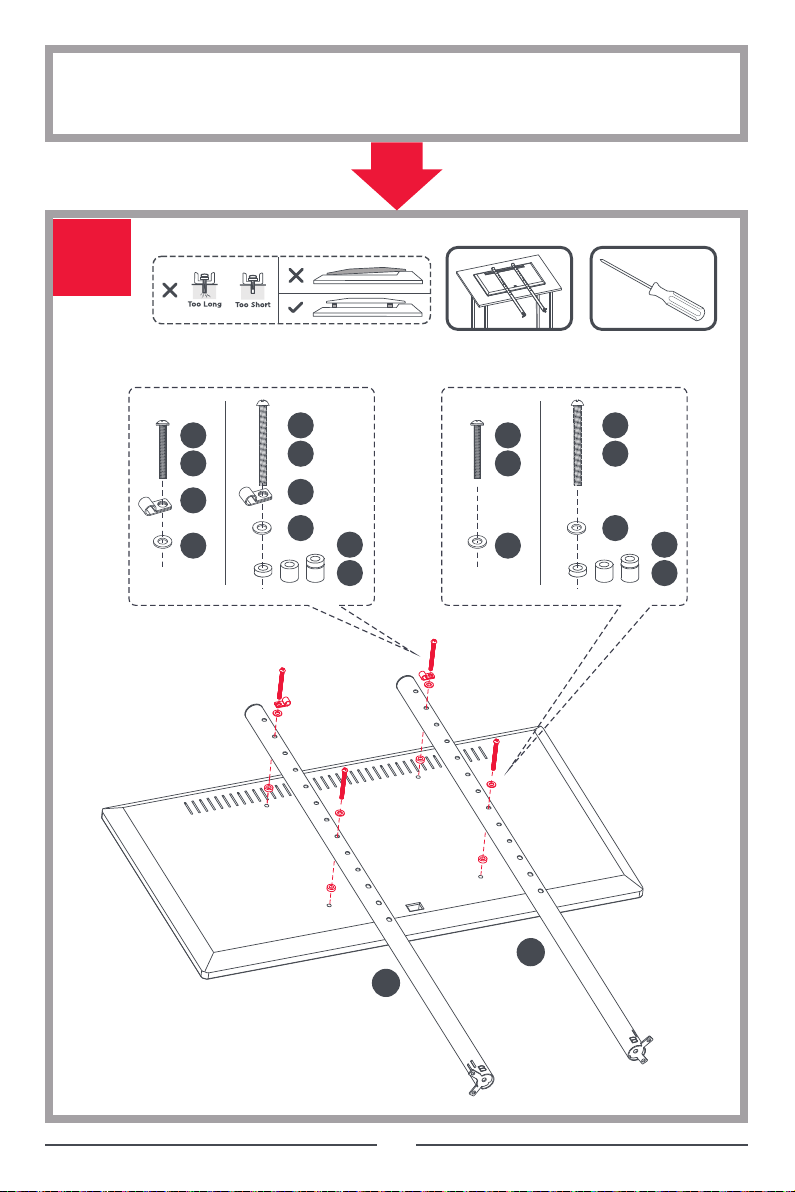 Too Long
Too Short