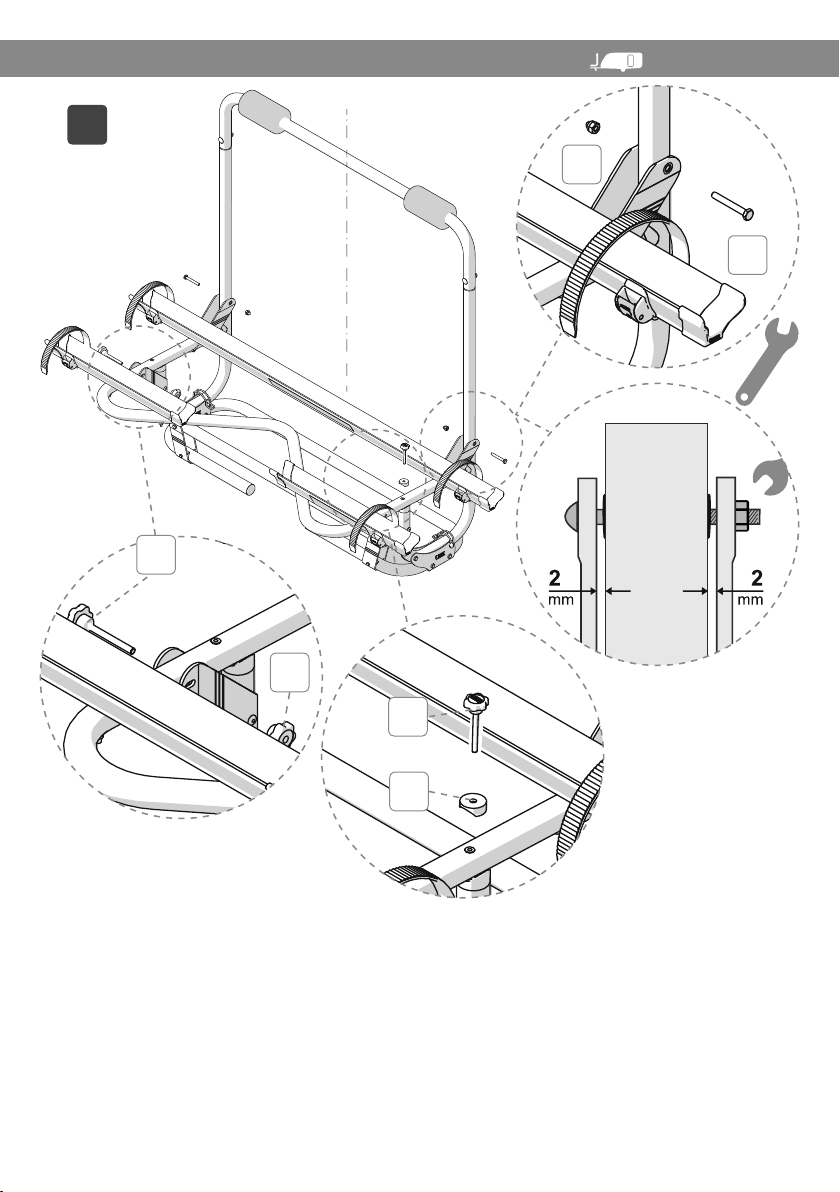 2
mm

2
mm