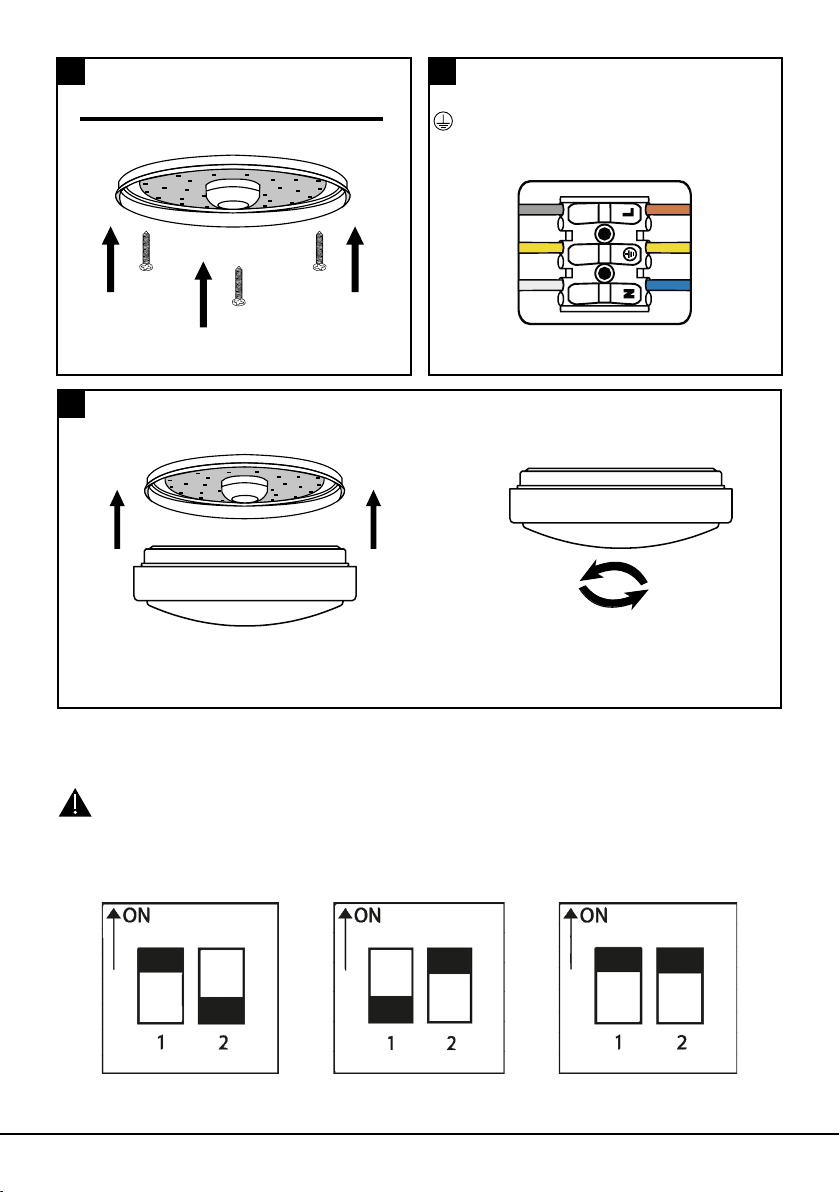 L

N

ON

1 2

ON

1 2

ON

1 2