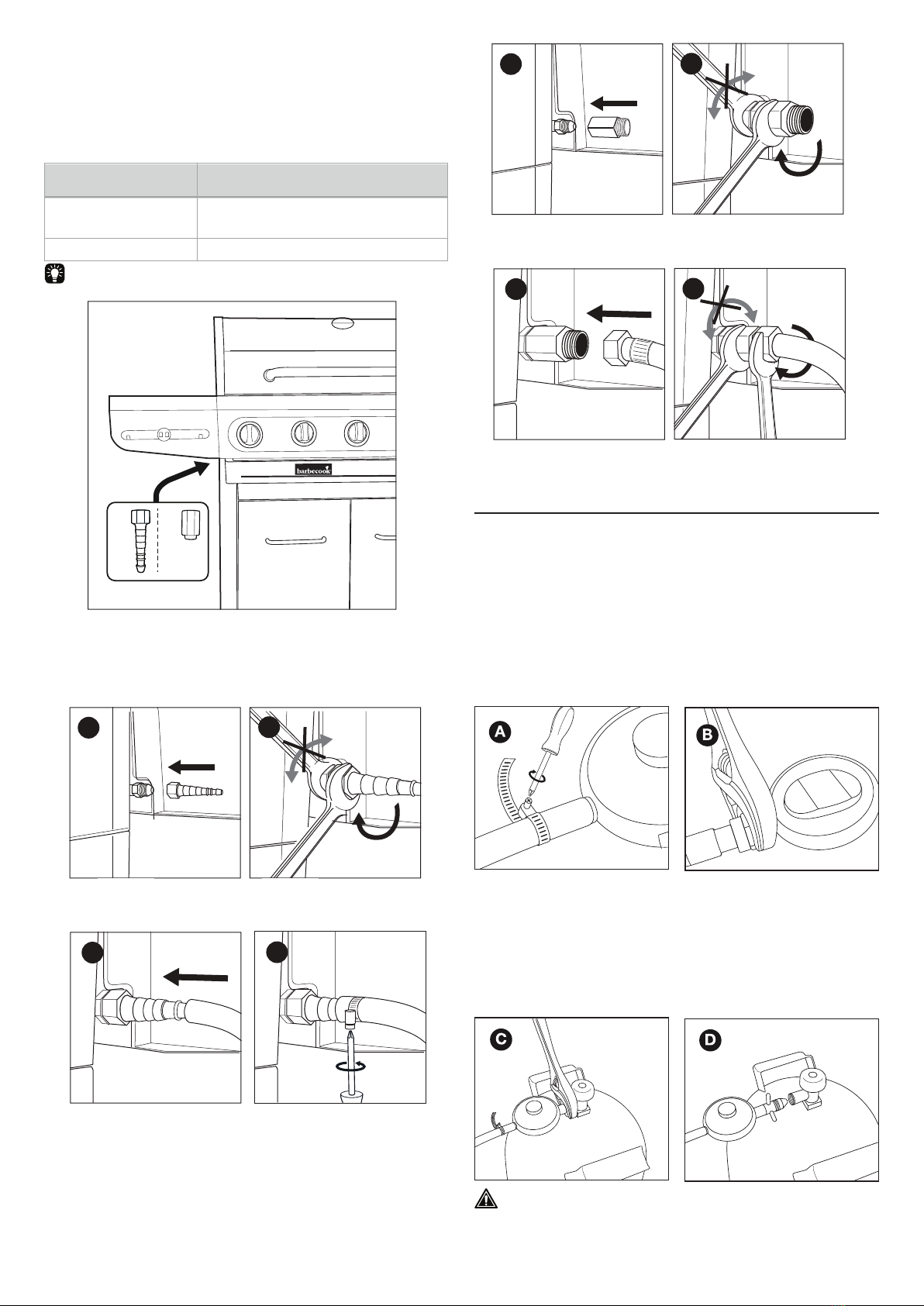 barbecook

A

B

C

D