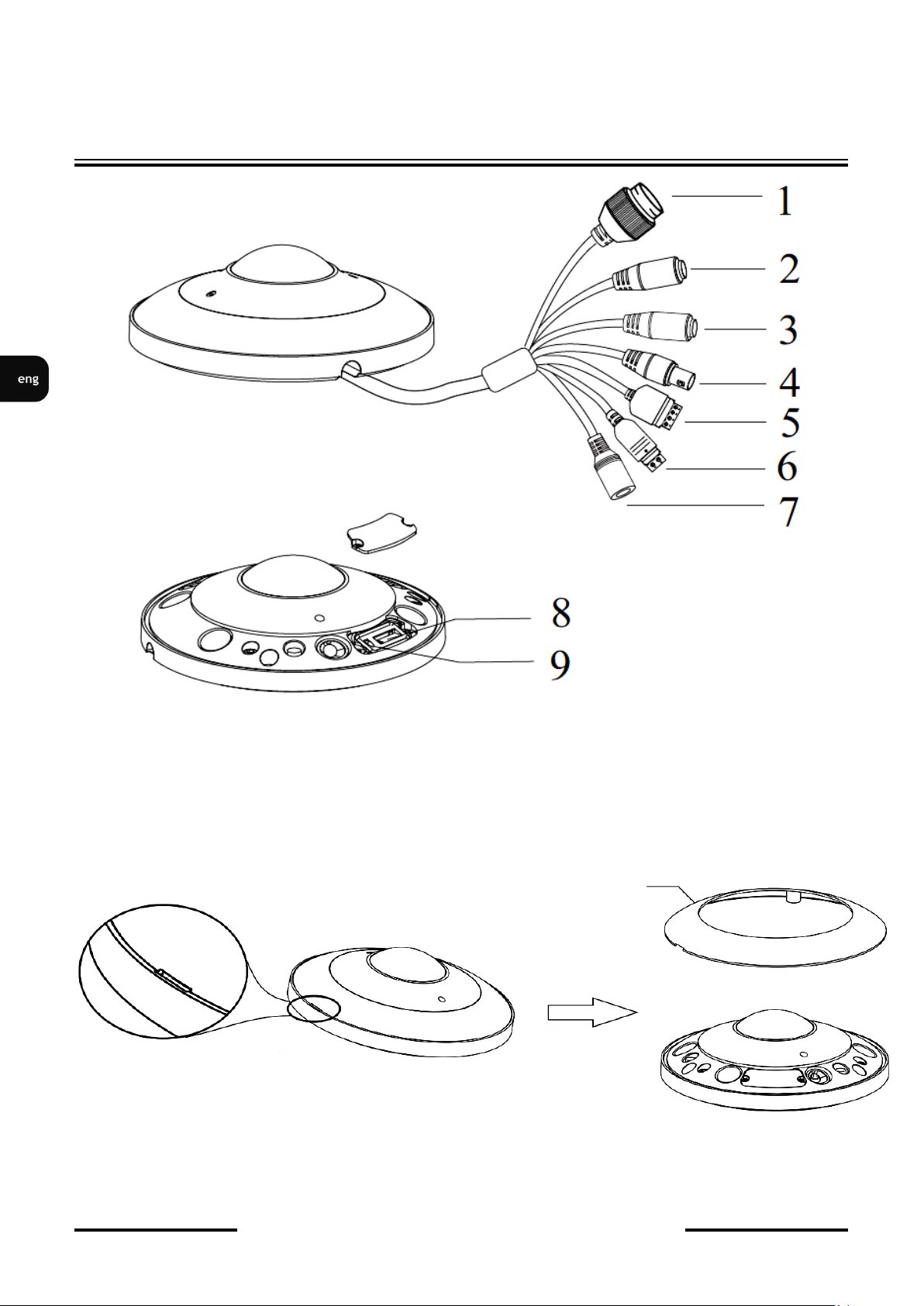 eng

1

2

3

4

5

6

7

8

9