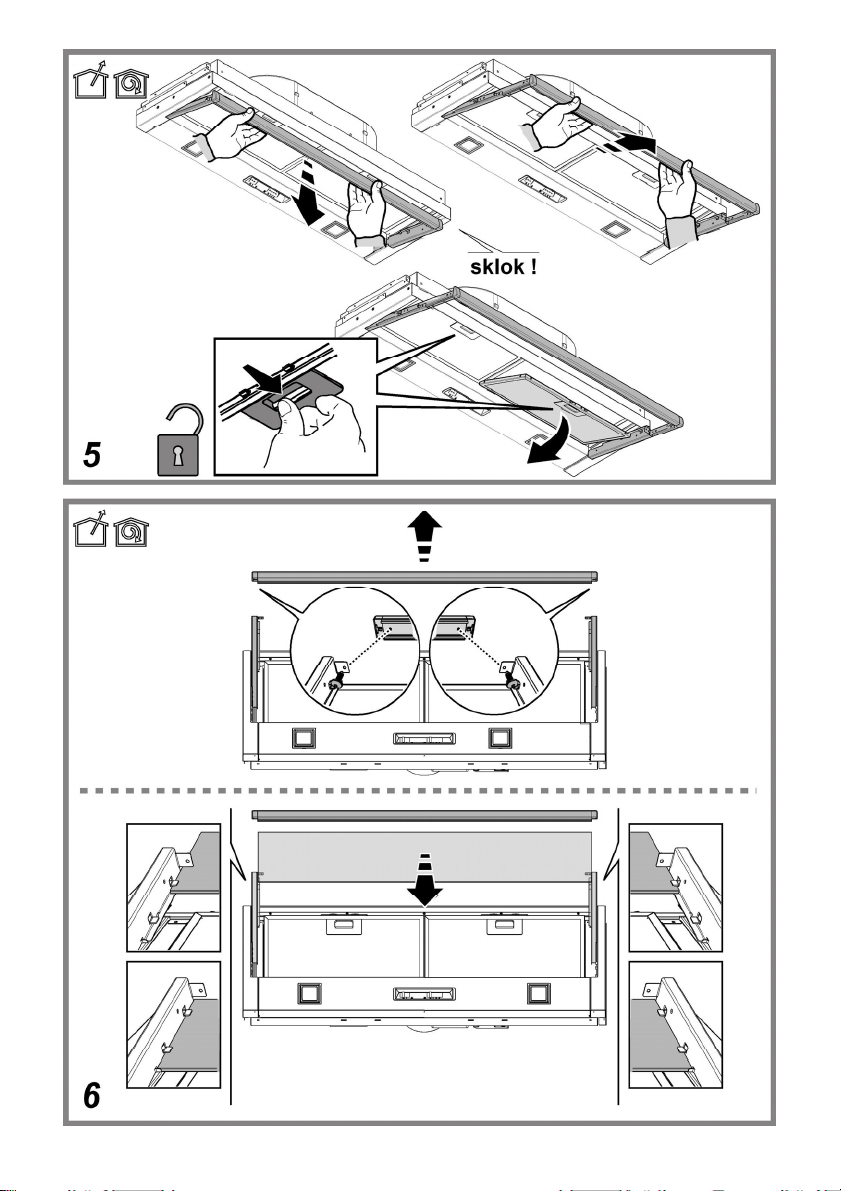 sklok !

5

6